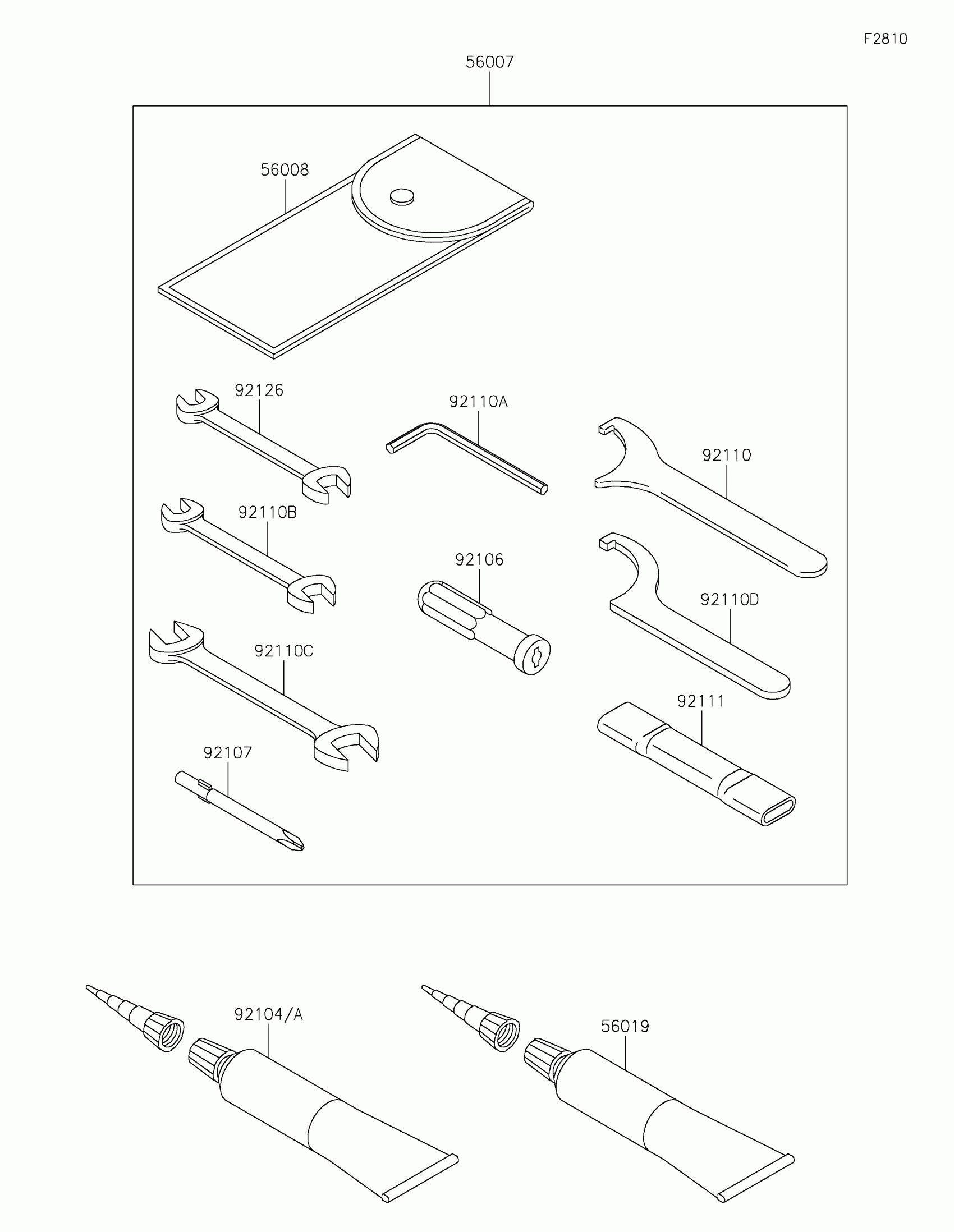 F2810

56007

56008

92126

92110A

92110

92110B

92106

92110D

92110C

92111

92107

92104/A

56019