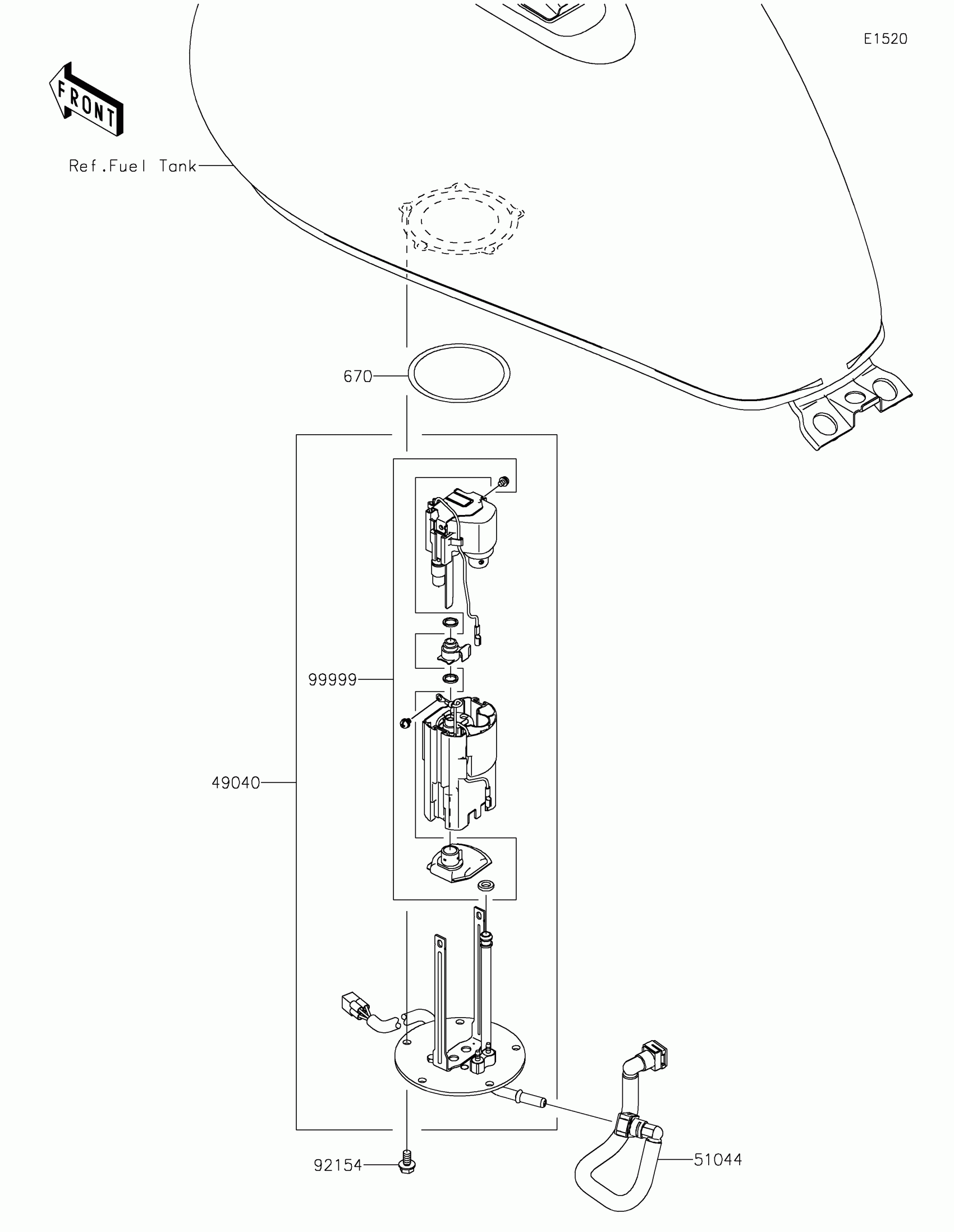 E1520

FRONT

Ref.Fuel Tank

670

99999

49040

92154

51044