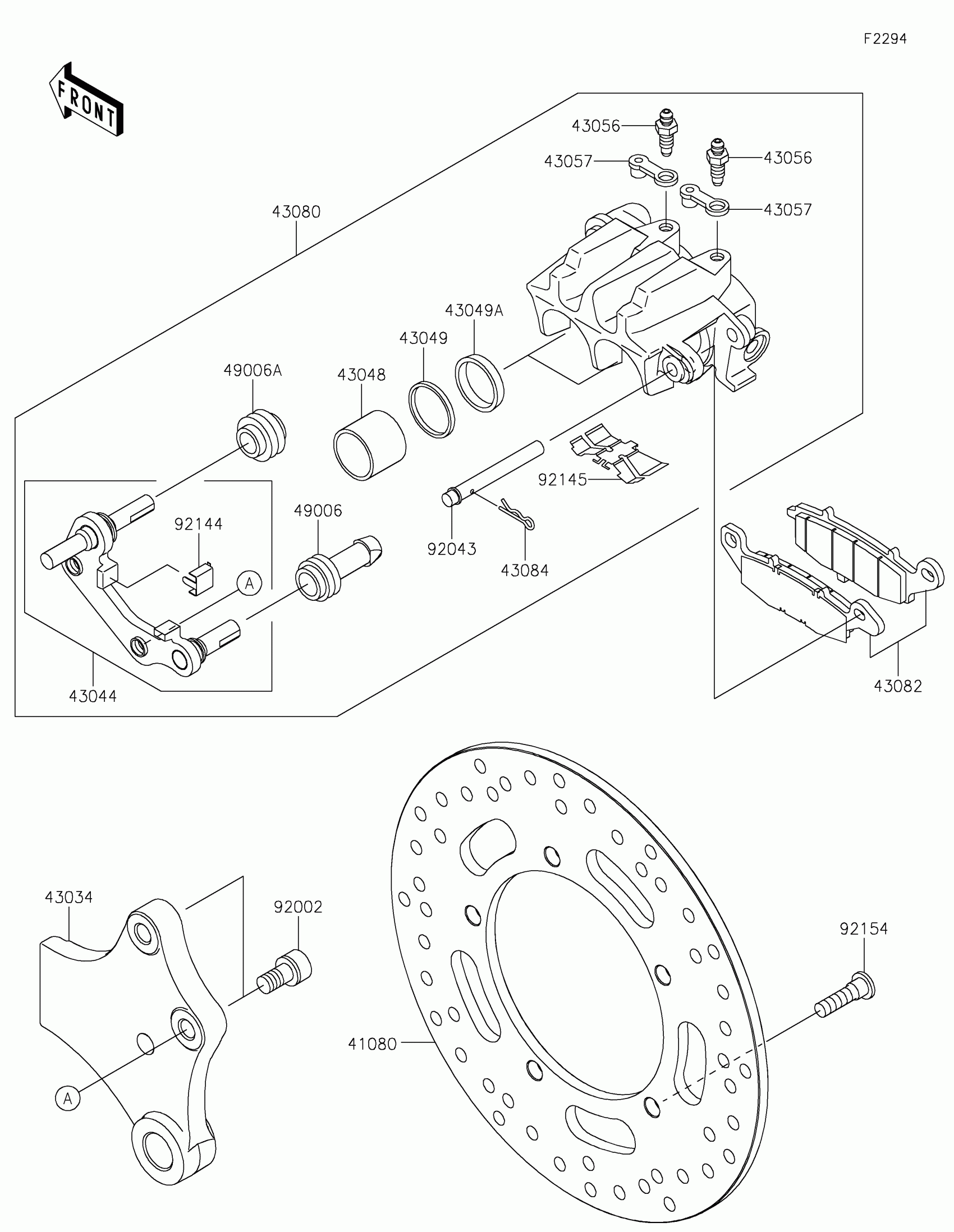 F2294

FRONT

43056
43057
43056
43057
43080
43049A
43049
49006A
43048
92145
92144
49006
92043
43084
A
43044
43082
43034
92002
92154
41080
A