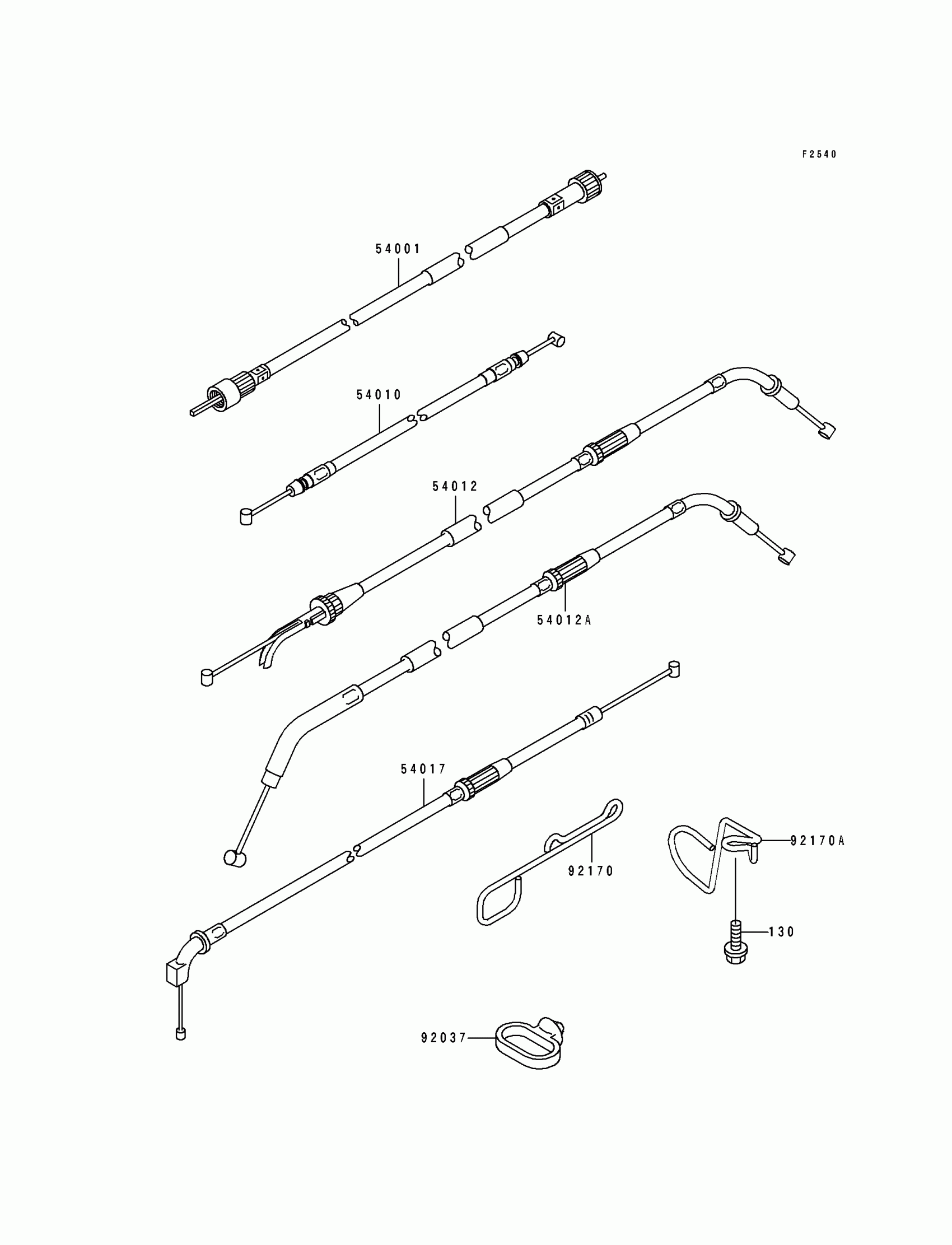 F2540

54001

54010

54012

54012A

54017

92170

92170A

130

92037