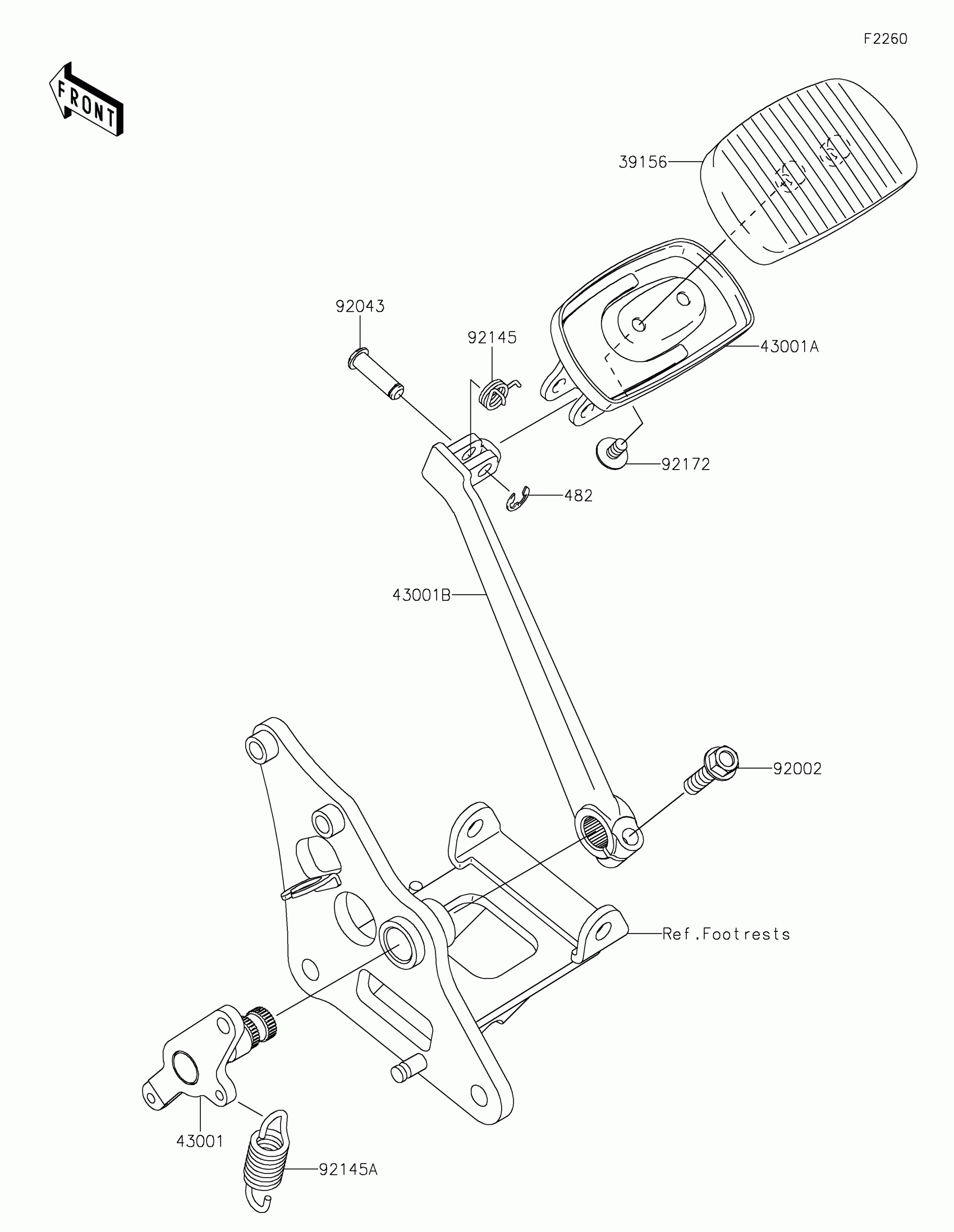 F2260

FRONT

39156

92043

92145

43001A

92172

482

43001B

92002

Ref.Footrests

43001

92145A