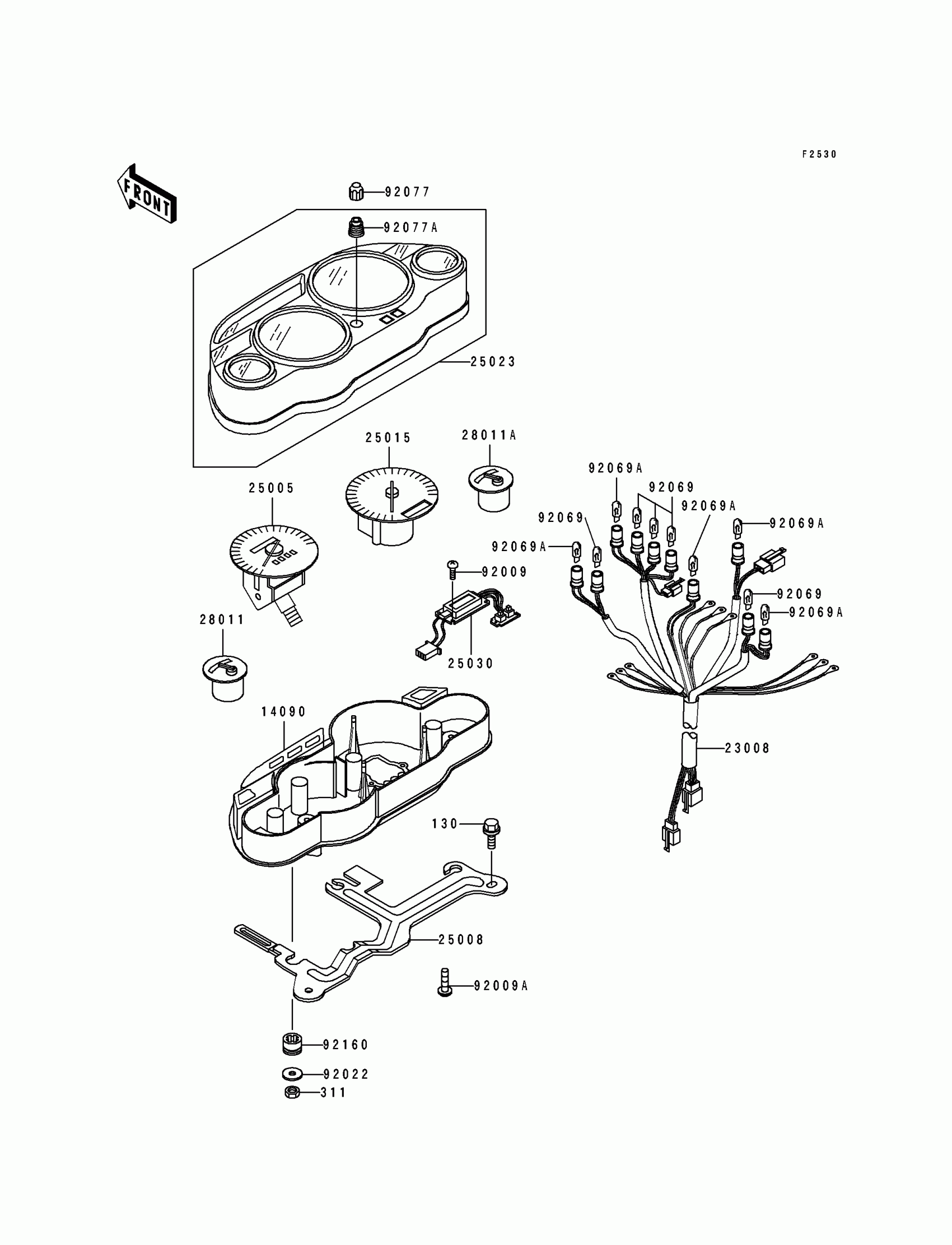 F2530

FRONT

92077

92077A

25023

25015

28011A

25005

92069A

92069

92069A

92069

92069A

92069A

92009

92069

92069A

28011

25030

14090

23008

130

25008

92009A

92160

92022

311