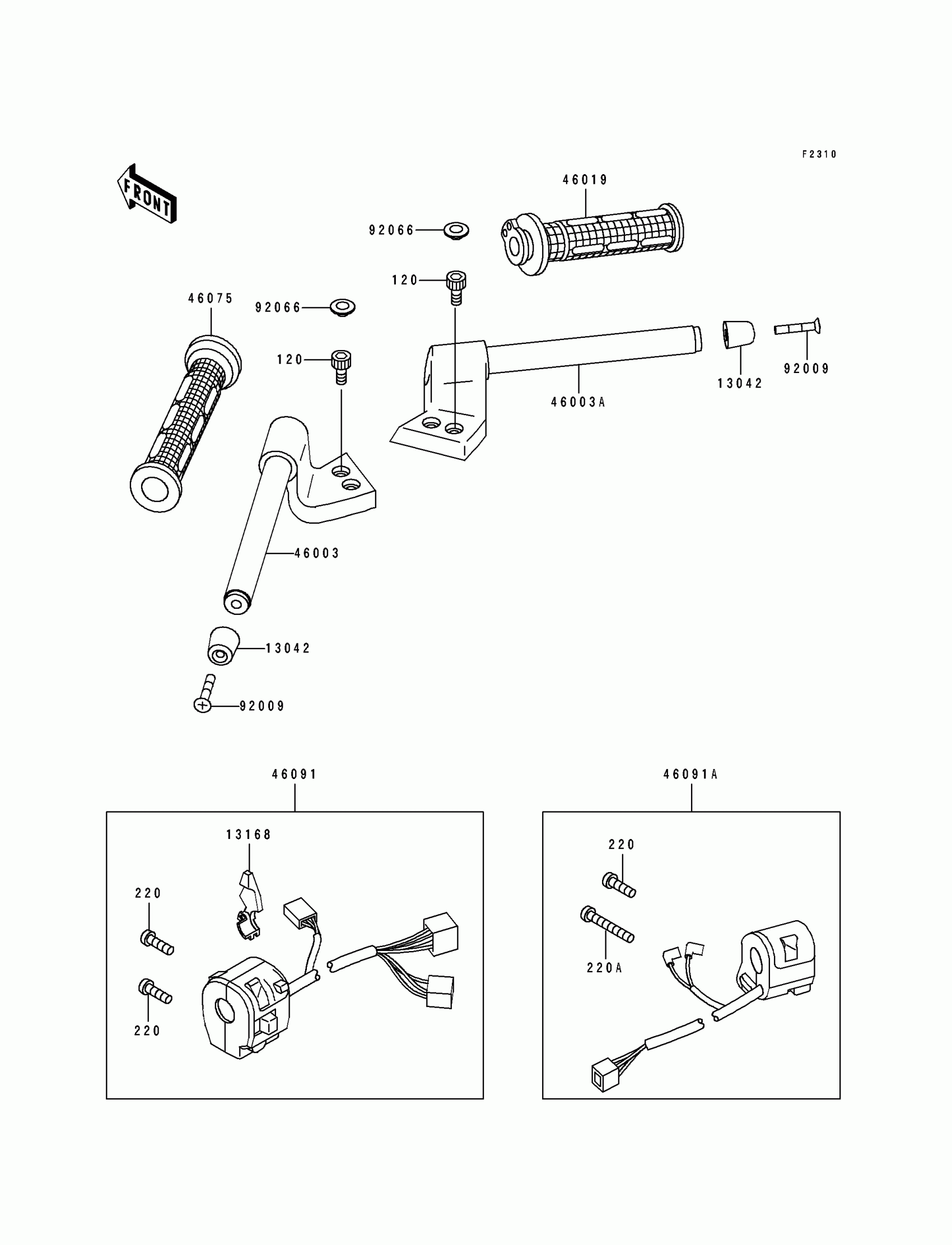 F2310

FRONT

46019

92066

120

46075

92066

120

13042

92009

46003A

46003

13042

92009

46091

13168

220

220

46091A

220

220A