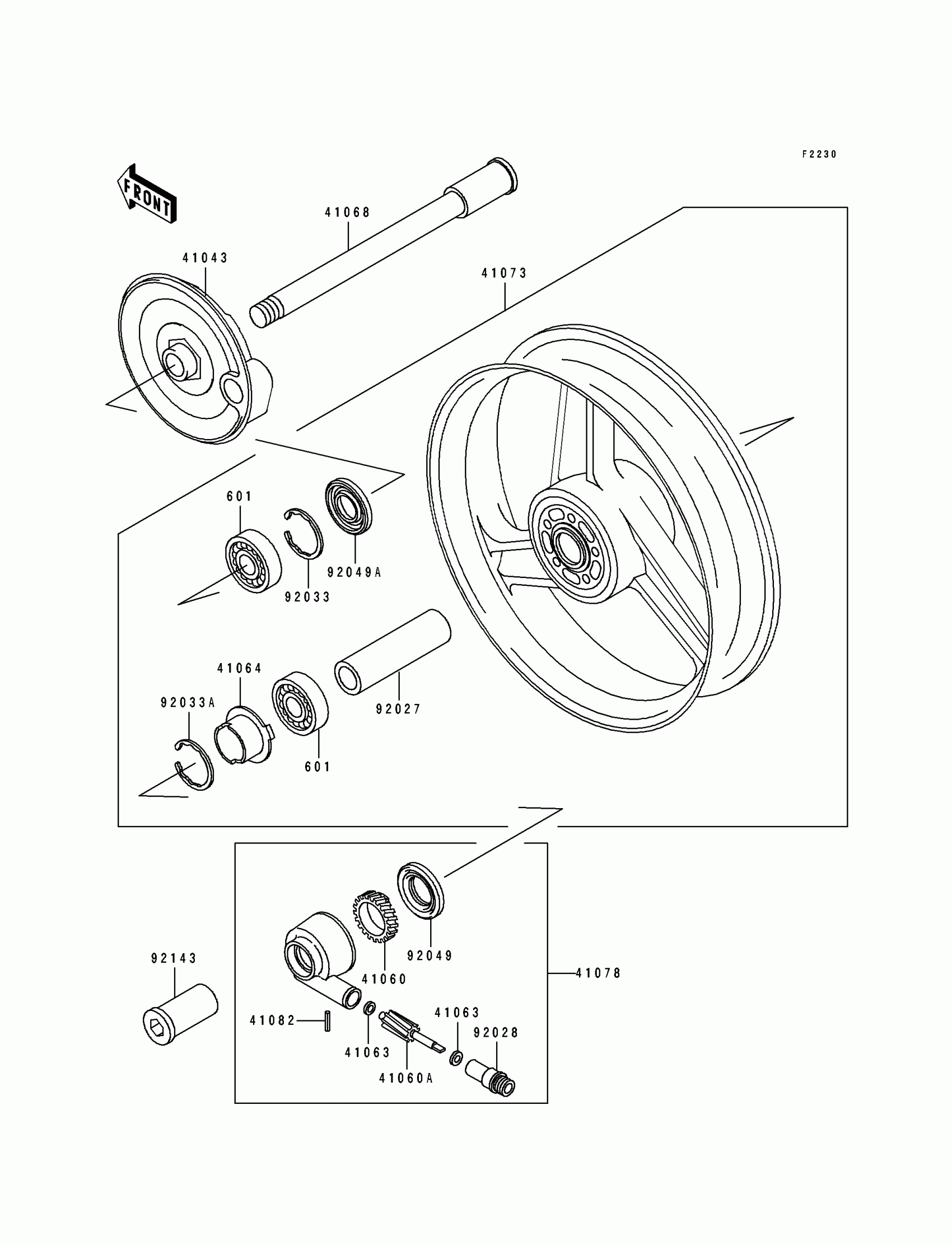 F2230

FRONT

41068

41043

41073

601

92049A

92033

41064

92033A

92027

601

92143

92049

41060

41078

41082

41063

41063

92028

41060A