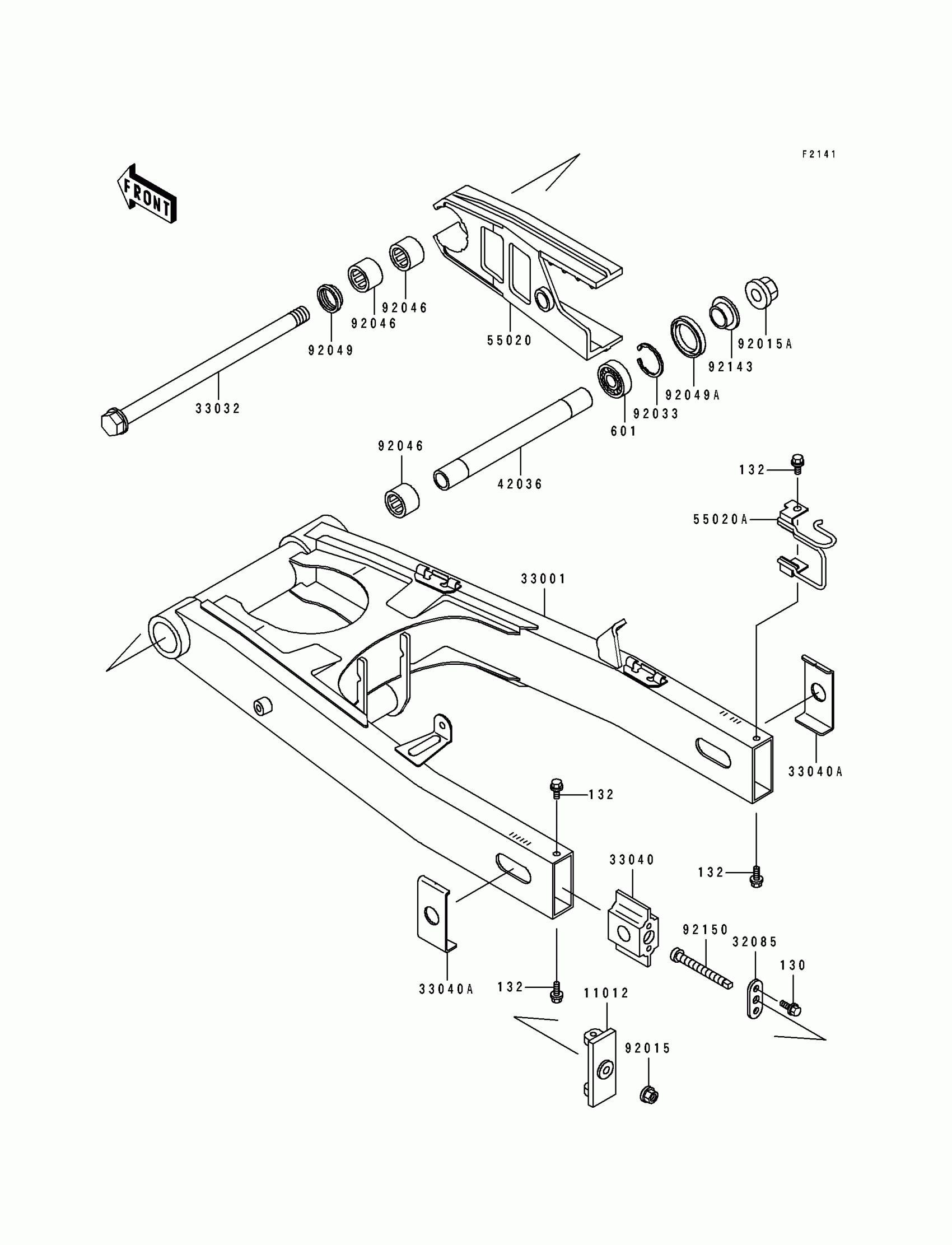 F2141

FRONT

92046
92046
92049
55020
92015A
92143
92049A
92033
601
33032
92046
42036
132
55020A
33001
33040A
132
132
33040
92150
32085
130
33040A
132
11012
92015