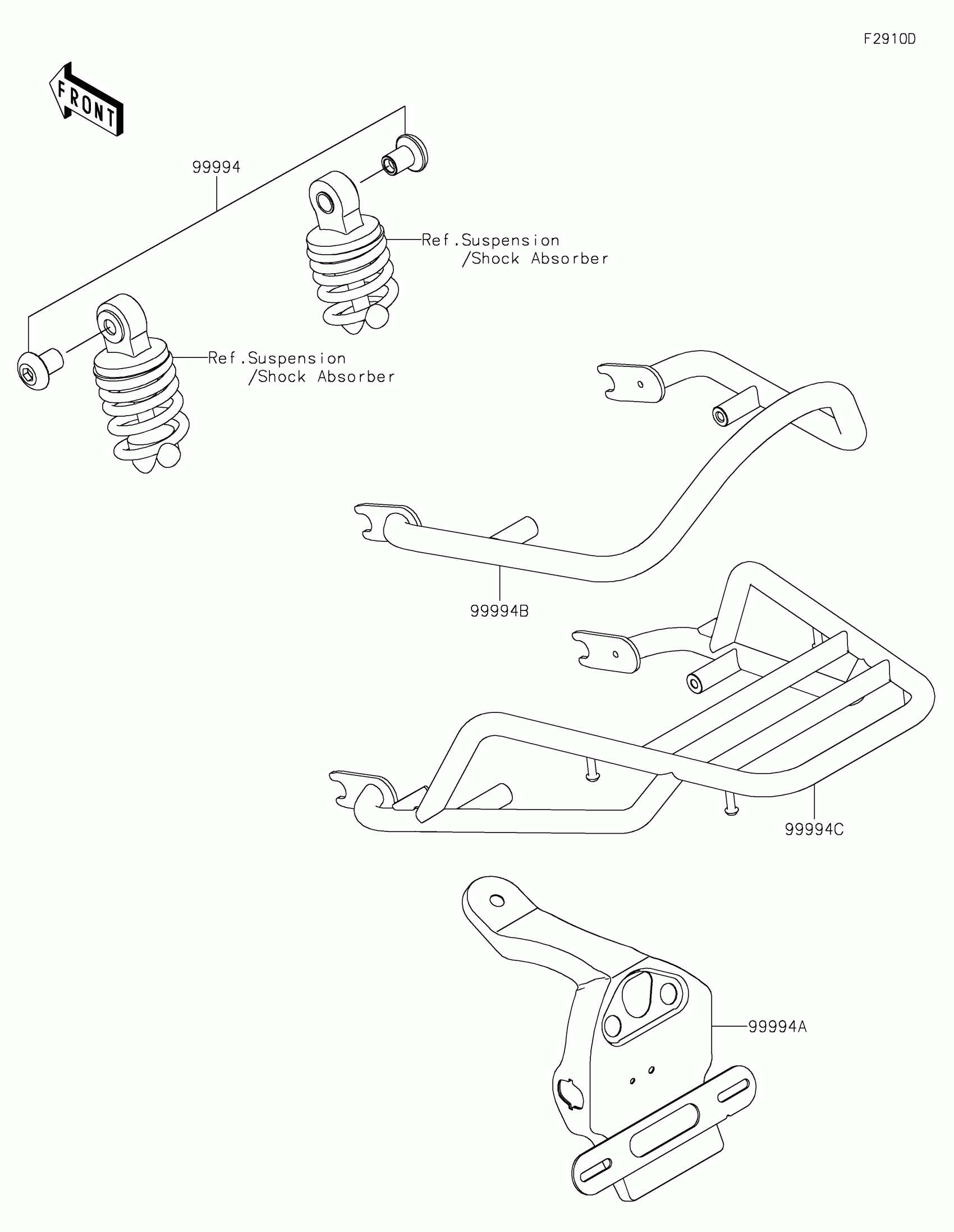 F2910D

FRONT

99994

Ref.Suspension /Shock Absorber

Ref.Suspension /Shock Absorber

99994B

99994C

99994A