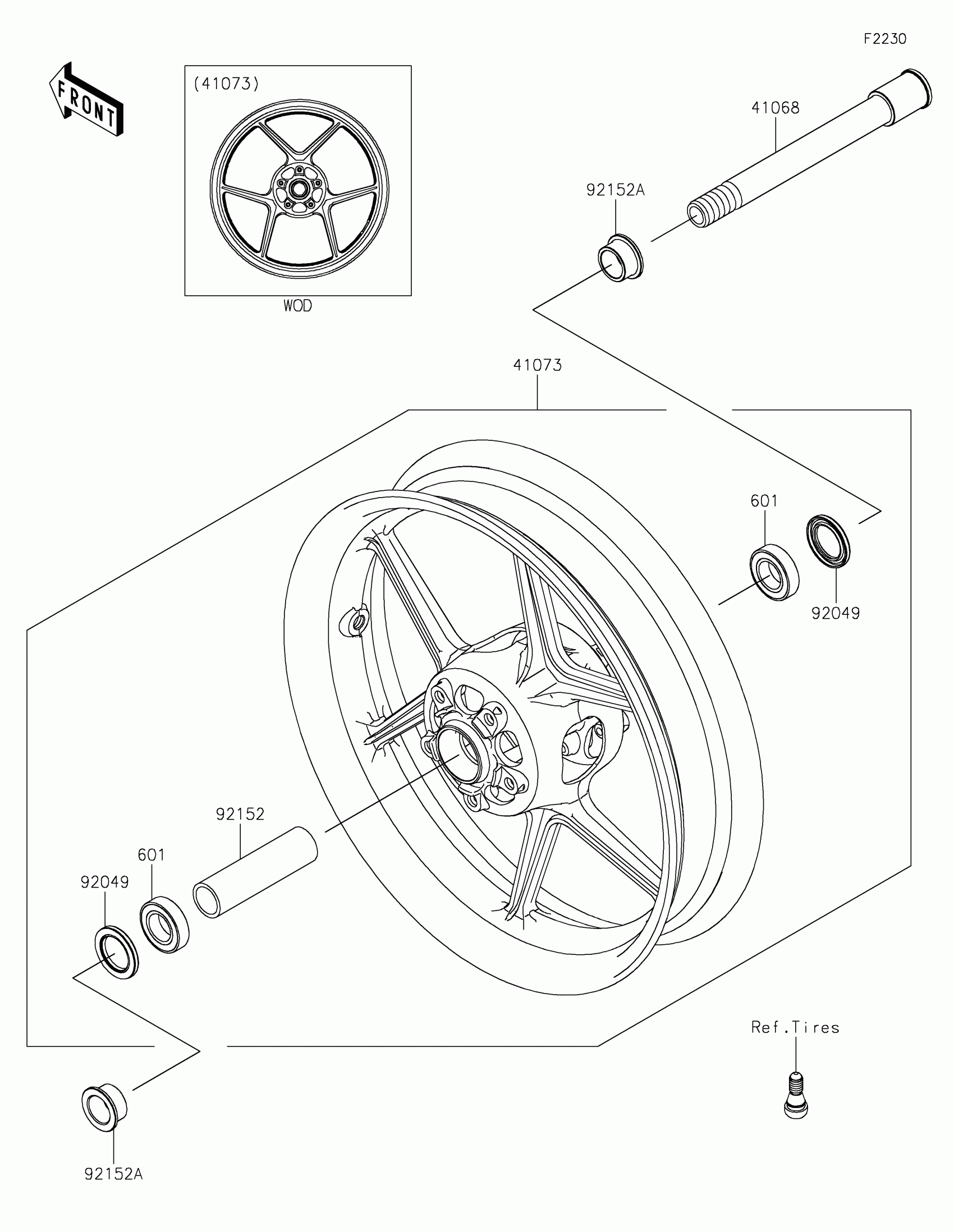 F2230

FRONT

(41073)

WOD

41068

92152A

41073

601

92049

92152

601

92049

Ref.Tires

92152A