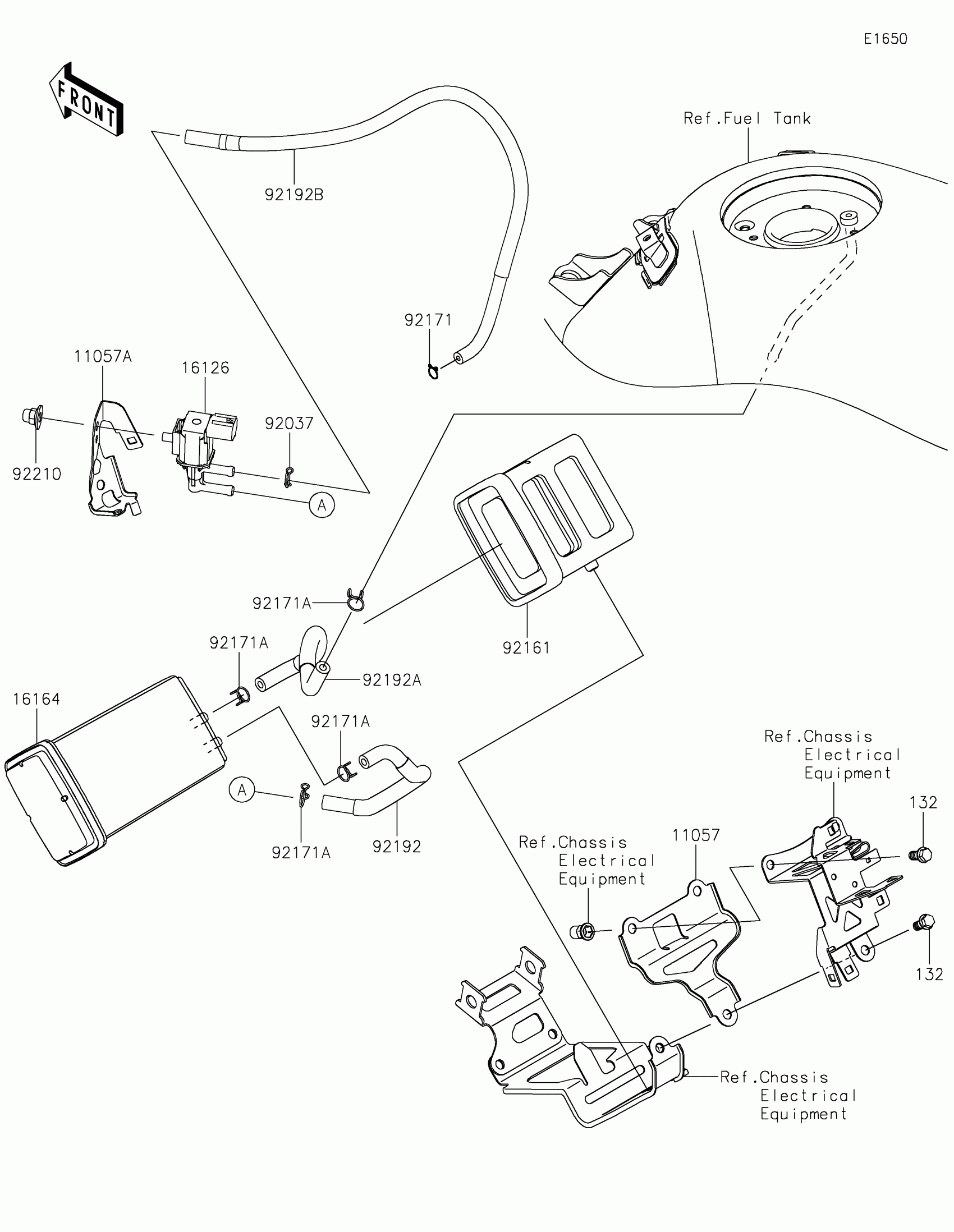 E1650

FRONT

Ref.Fuel Tank

92192B

92171

11057A

16126

92037

92210

A

92171A

92161

92171A

92192A

16164

92171A

A

92171A

92192

Ref.Chassis Electrical Equipment

132

Ref.Chassis Electrical Equipment

11057

132

Ref.Chassis Electrical Equipment