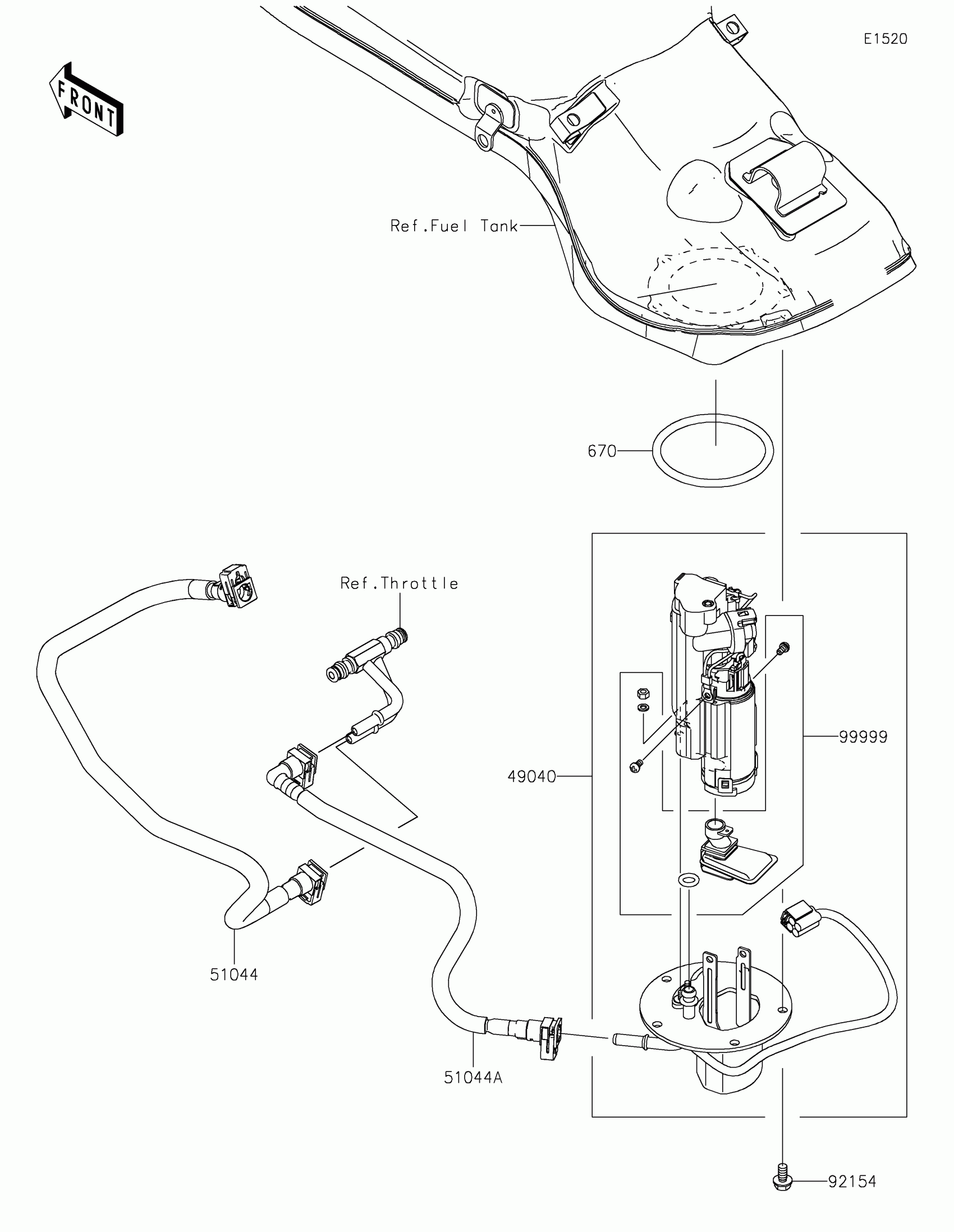 E1520

FRONT

Ref.Fuel Tank

670

Ref.Throttle

99999

49040

51044

51044A

92154