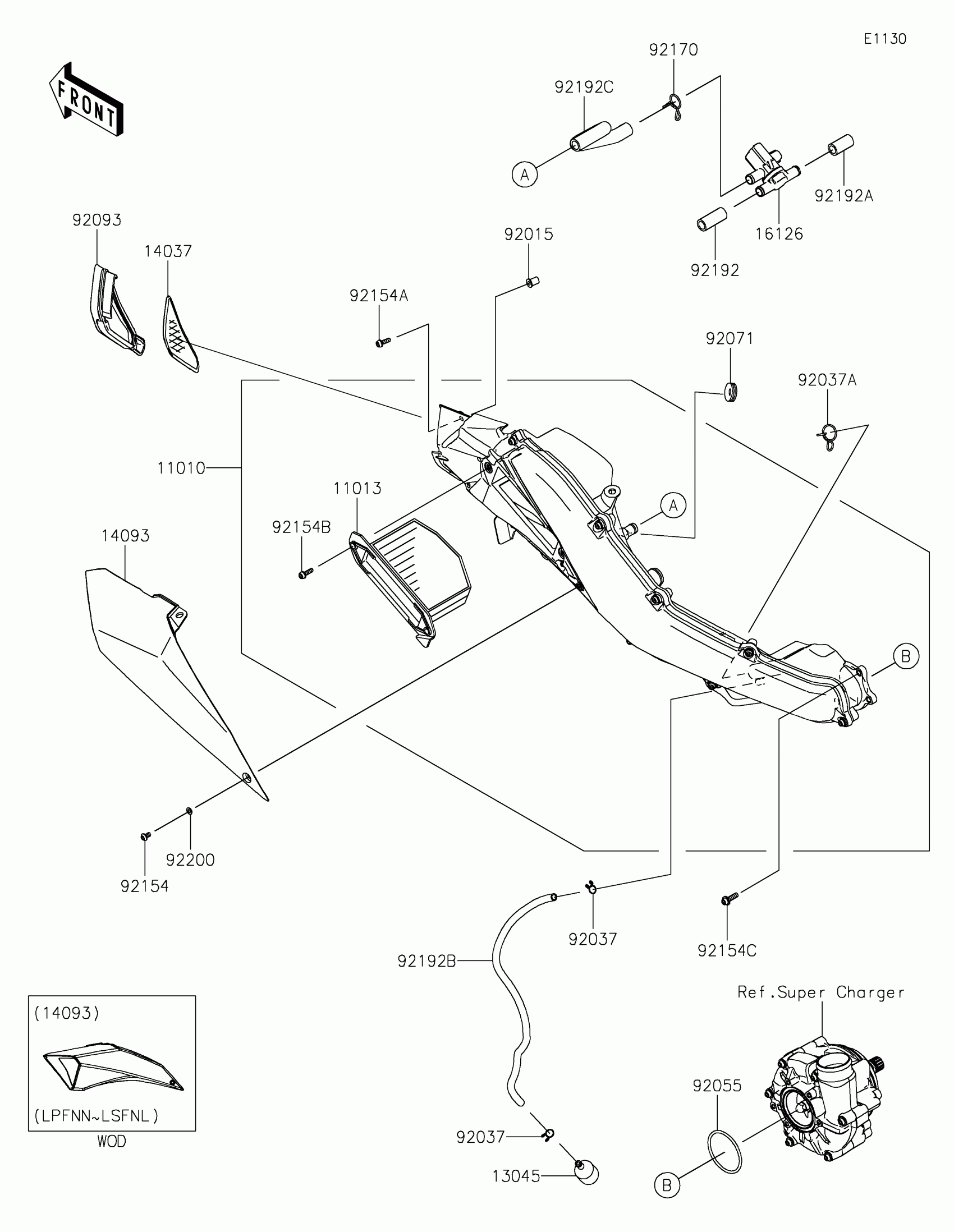 E1130

FRONT

92170

92192C

A

92192A

16126

92192

92093

14037

92015

92154A

92071

92037A

11010

11013

A

92154B

14093

B

92200

92154

92037

92154C

92192B

Ref.Super Charger

(14093)

(LPFNN~LSFNL)

WOD

92055

92037

13045

B