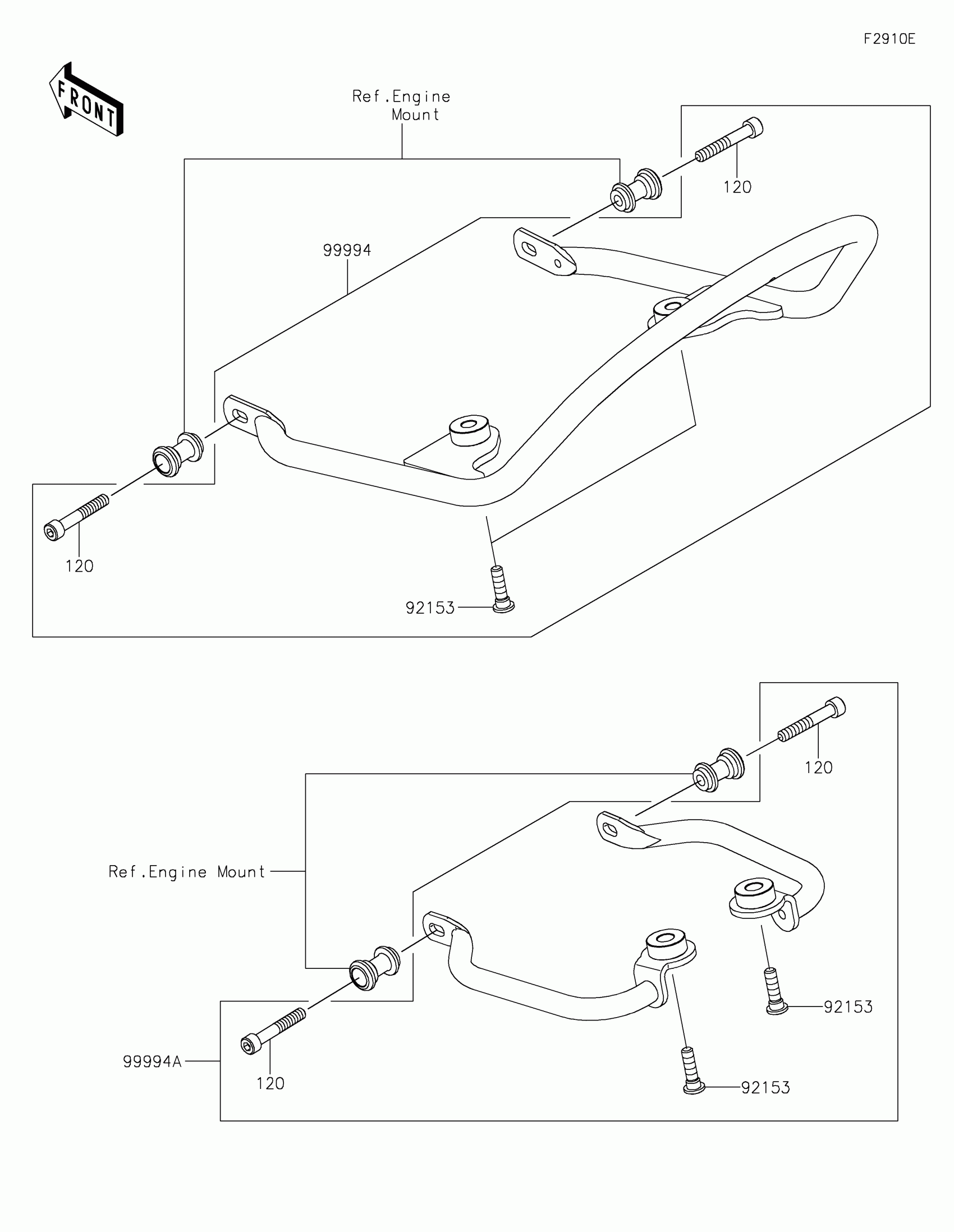 F2910E

FRONT

Ref.Engine Mount

120

99994

120

92153

120

Ref.Engine Mount

92153

99994A

120

92153