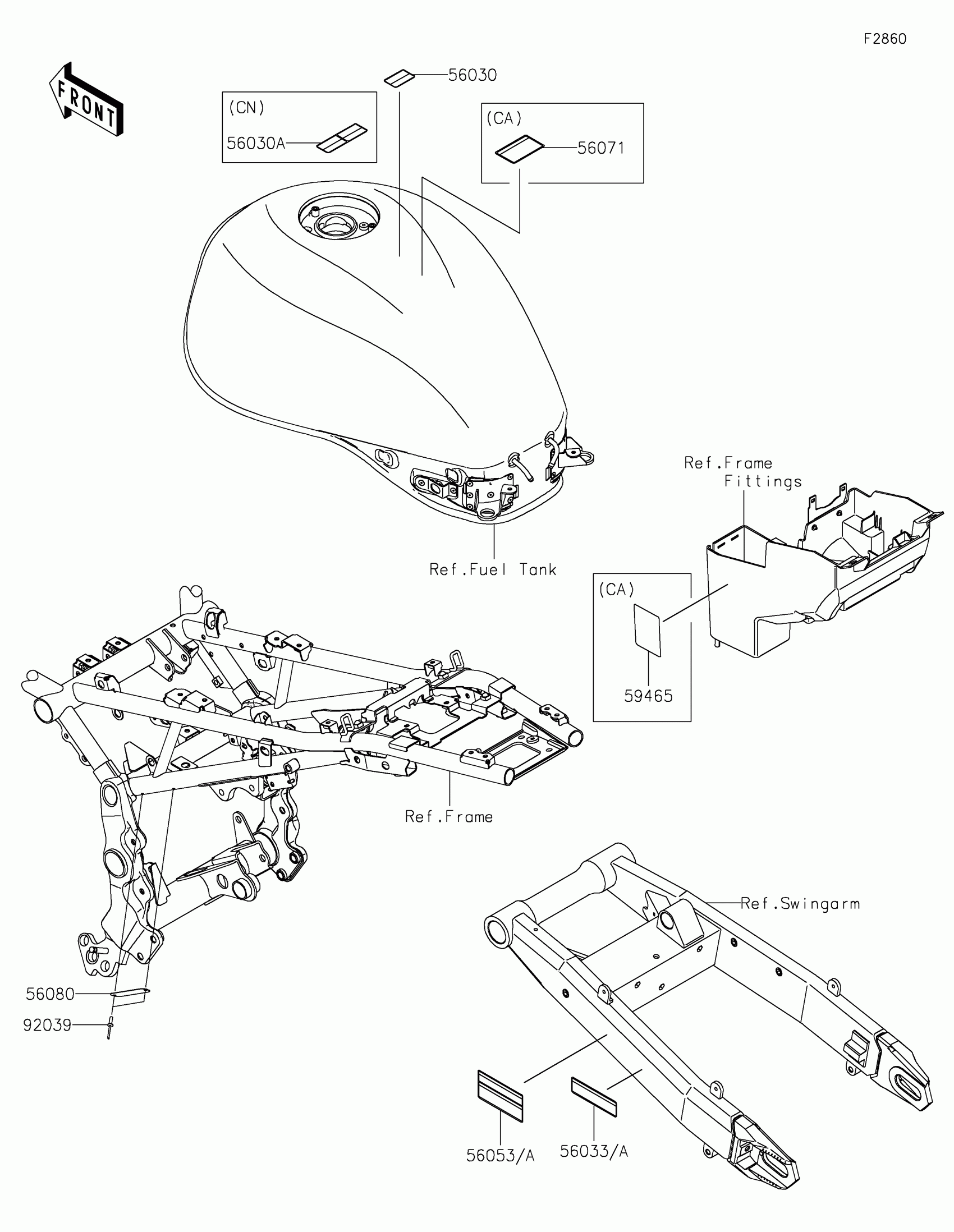 F2860

FRONT

56030

(CN)

56030A

(CA)

56071

Ref.Frame Fittings

Ref.Fuel Tank

(CA)

59465

Ref.Frame

Ref.Swingarm

56080

92039

56053/A

56033/A