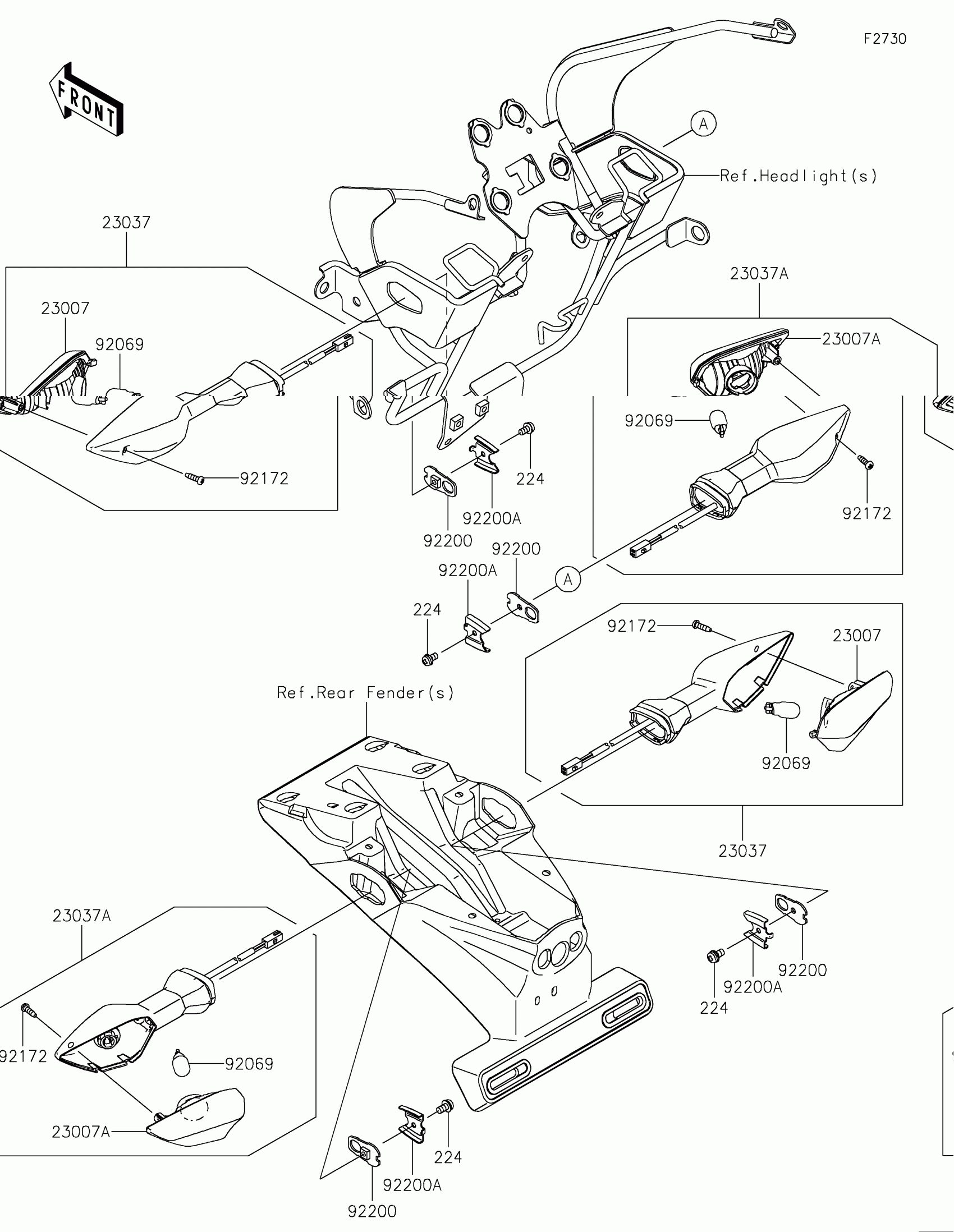 F2730

FRONT

A

Ref.Headlight(s)

23037

23007

92069

92172

23037A

23007A

92069

92172

224

92200A

92200

92200

92200A

A

224

92172

23007

92069

23037

Ref.Rear Fender(s)

23037A

92172

92069

23007A

92200

92200A

224

224

92200A

92200