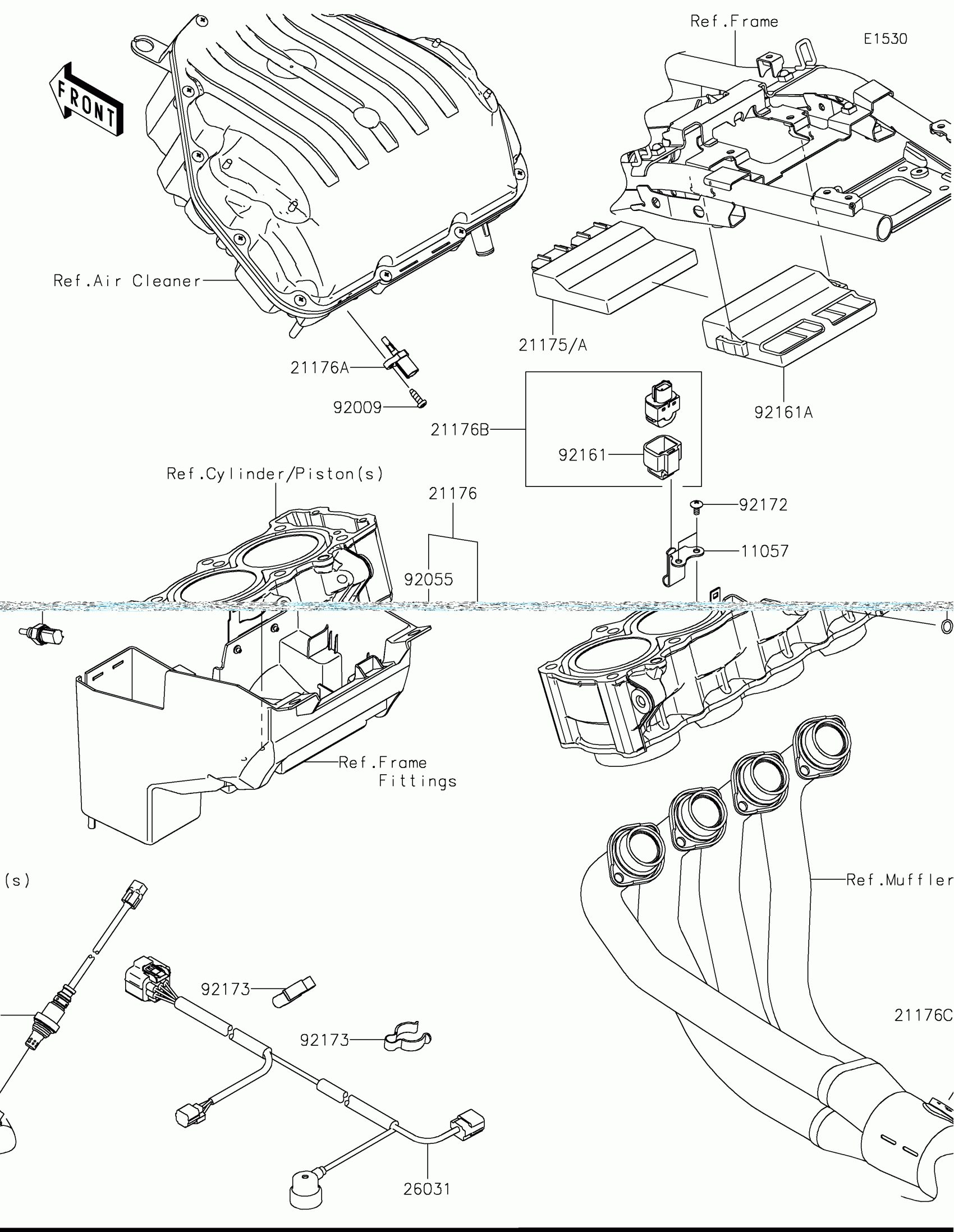 FRONT

Ref.Frame

E1530

Ref.Air Cleaner

21175/A

21176A

92009

21176B

92161

92161A

Ref.Cylinder/Piston(s)

21176

92172

11057

92055

Ref.Frame Fittings

(s)

Ref.Muffler

92173

92173

21176C

26031