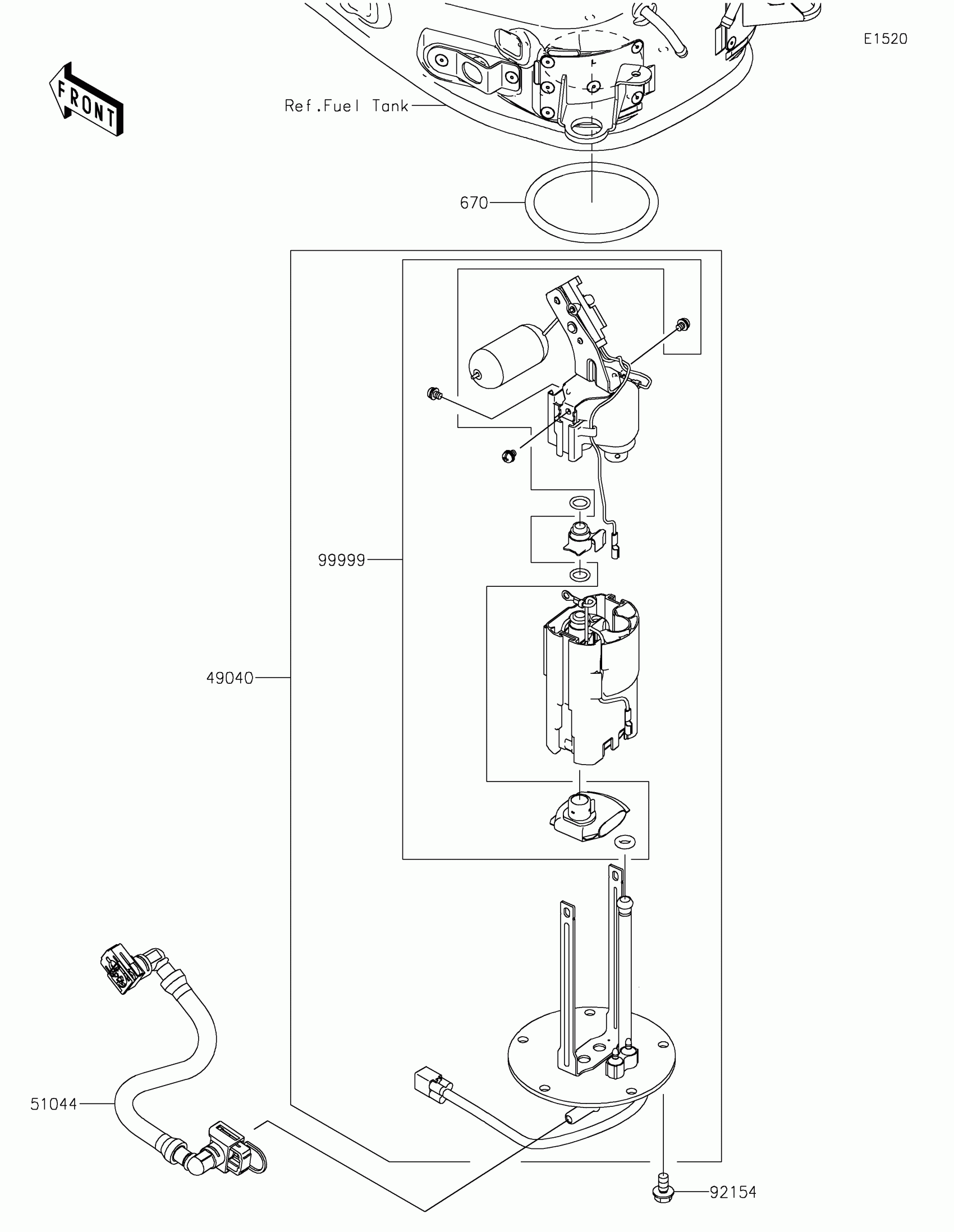 E1520

FRONT

Ref.Fuel Tank

670

99999

49040

51044

92154