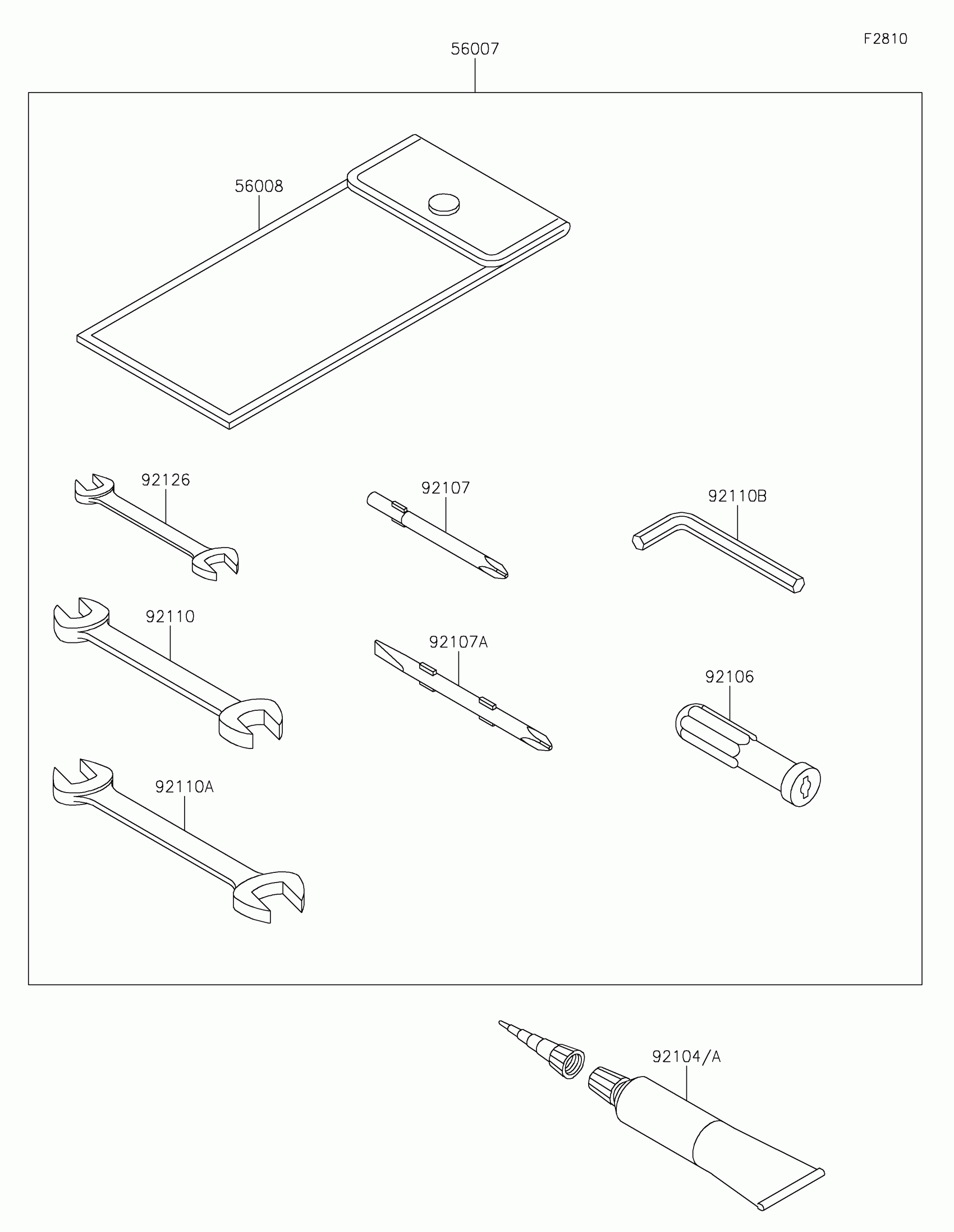 F2810

56007

56008

92126

92107

92110B

92110

92107A

92106

92110A

92104/A