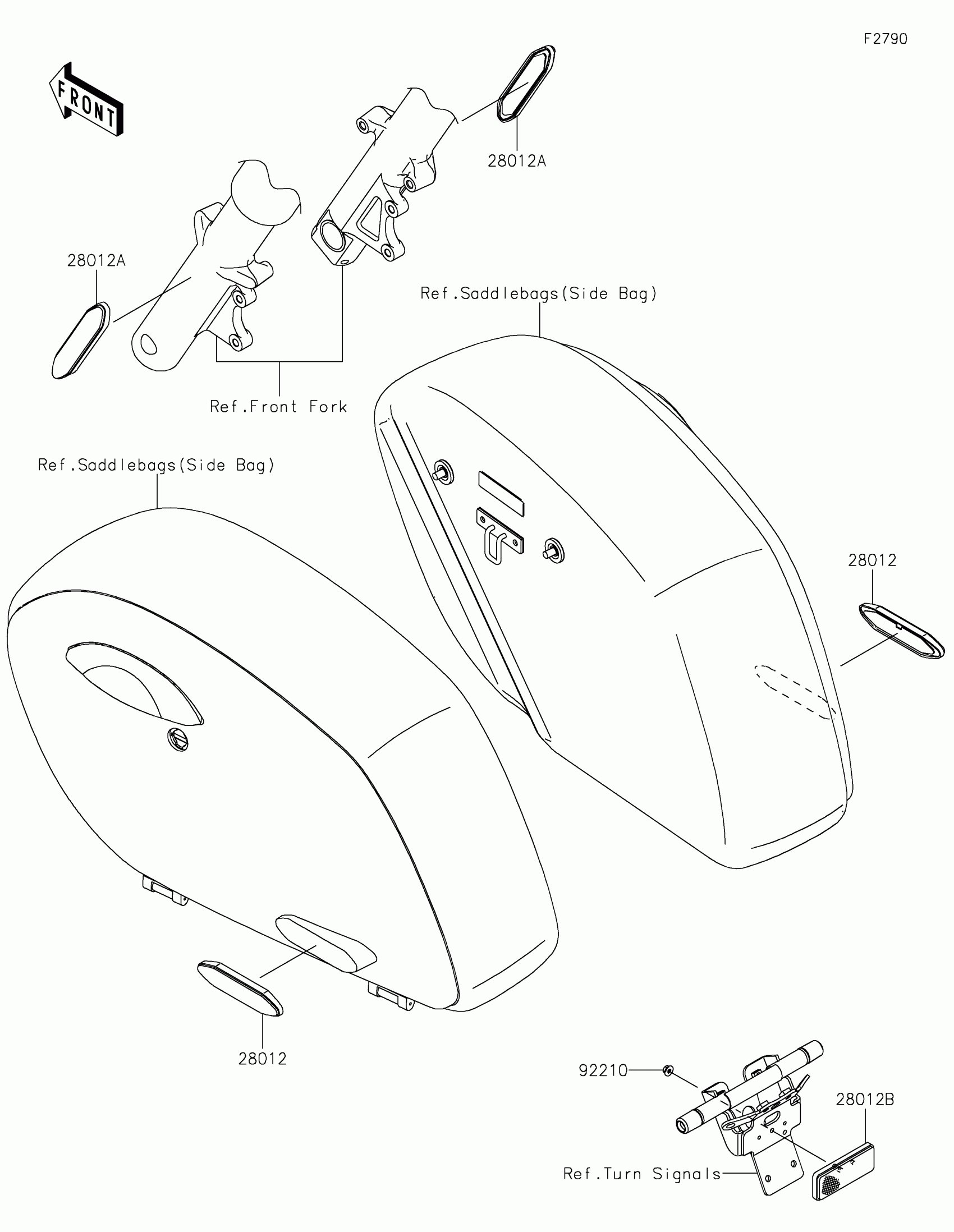 F2790

FRONT

28012A

28012A

Ref.Saddlebags(Side Bag)

Ref.Front Fork

Ref.Saddlebags(Side Bag)

28012

28012

92210

28012B

Ref.Turn Signals