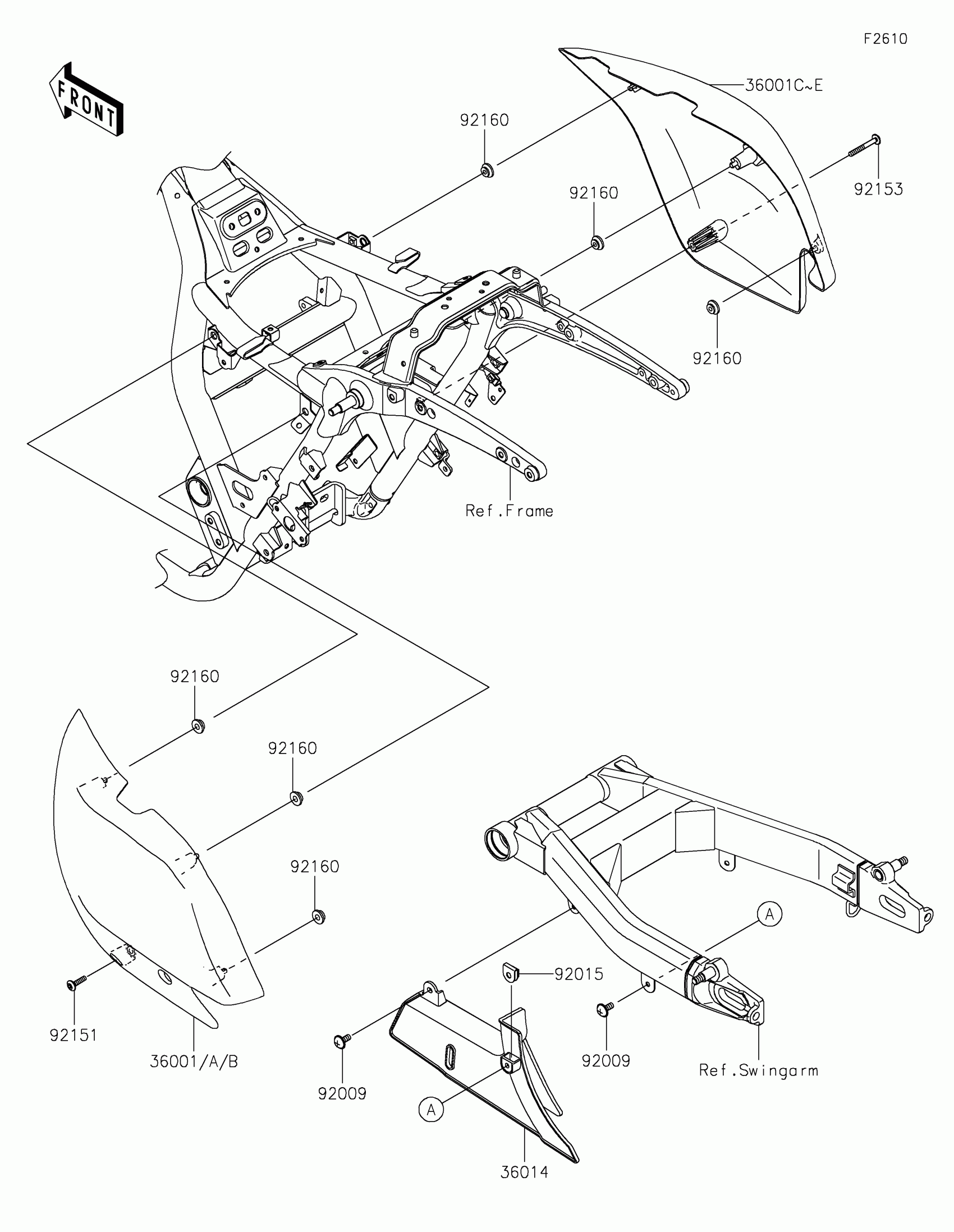 F2610

FRONT

36001C~E

92160

92153

92160

92160

Ref.Frame

92160

92160

92160

A

92015

92151

36001/A/B

92009

92009

Ref.Swingarm

A

36014