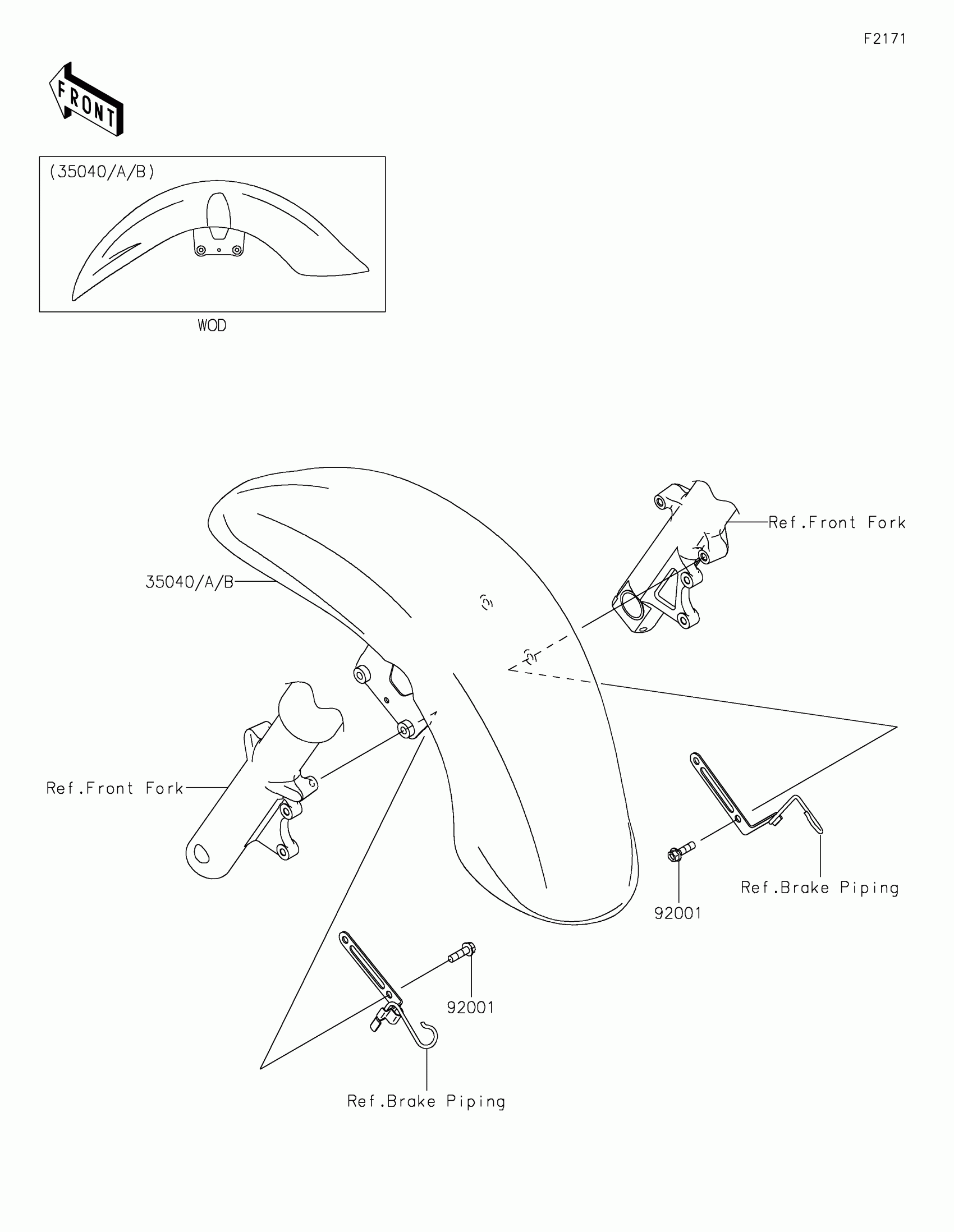 F2171

FRONT

(35040/A/B)

WOD

Ref.Front Fork

35040/A/B

Ref.Front Fork

Ref.Brake Piping

92001

92001

Ref.Brake Piping