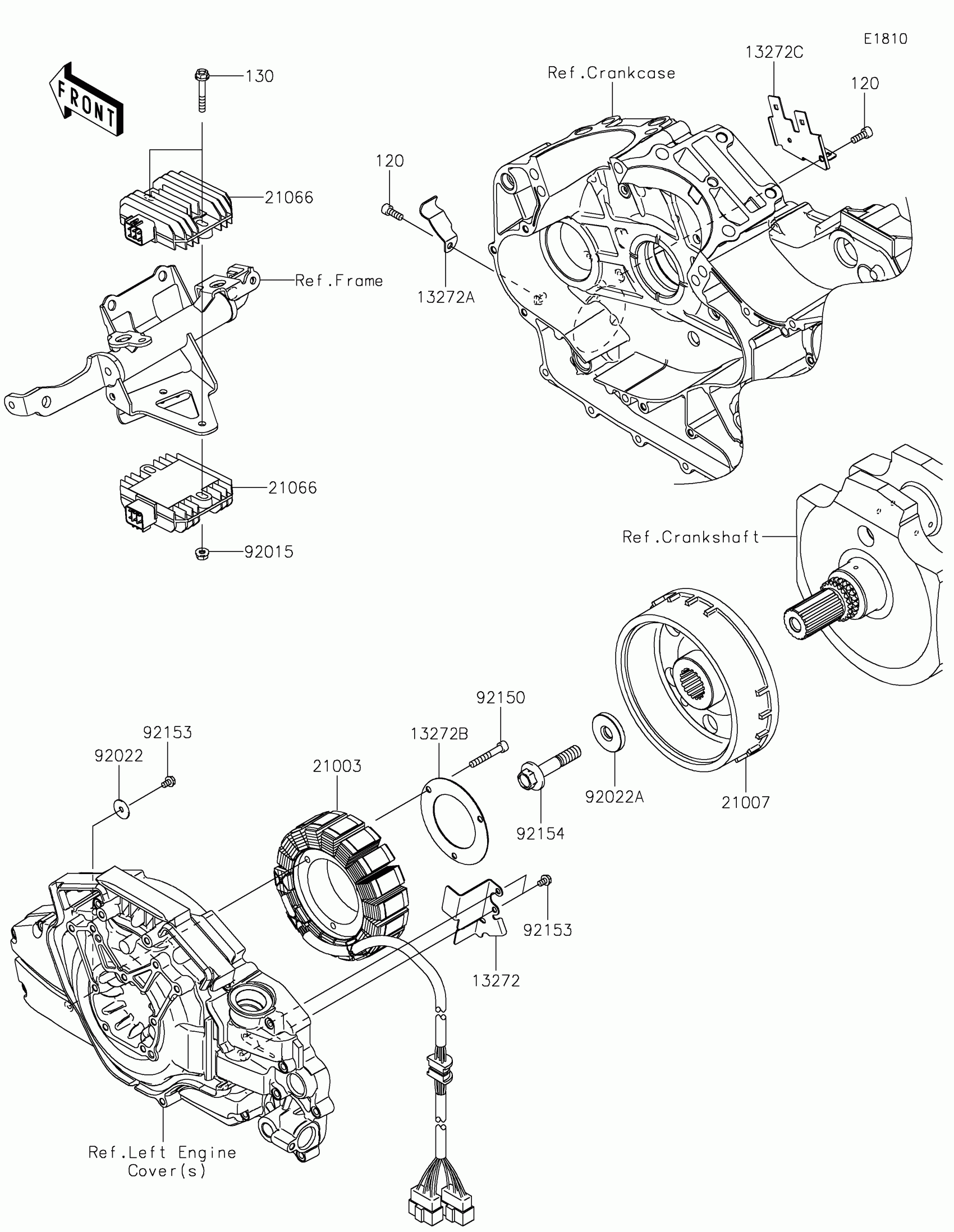 E1810

FRONT

130

13272C

Ref.Crankcase

120

120

21066

Ref.Frame

13272A

21066

92015

Ref.Crankshaft

92150

92153

13272B

92022

21003

92022A

21007

92154

92153

13272

Ref.Left Engine Cover(s)