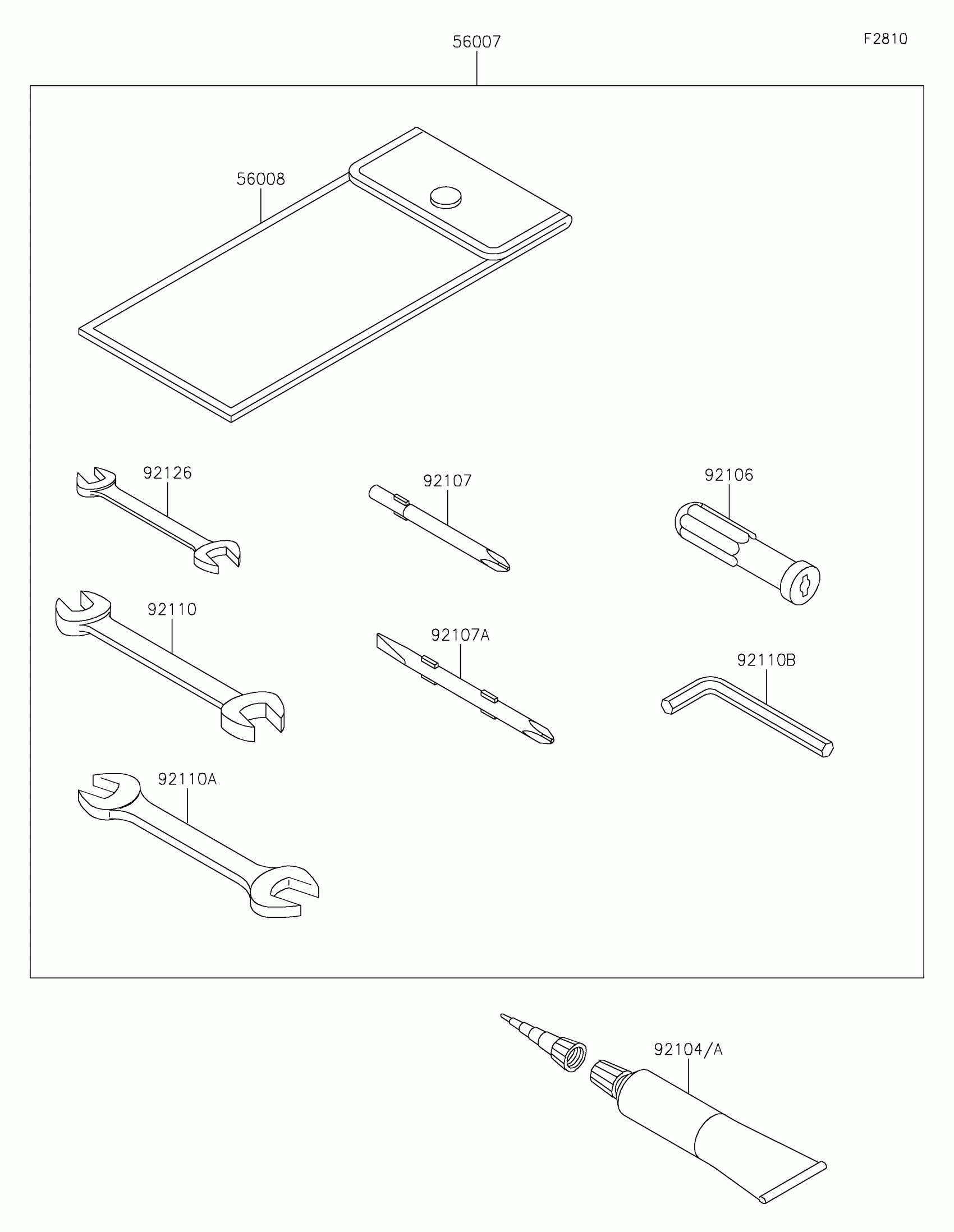 56007

F2810

56008

92126

92107

92106

92110

92107A

92110B

92110A

92104/A