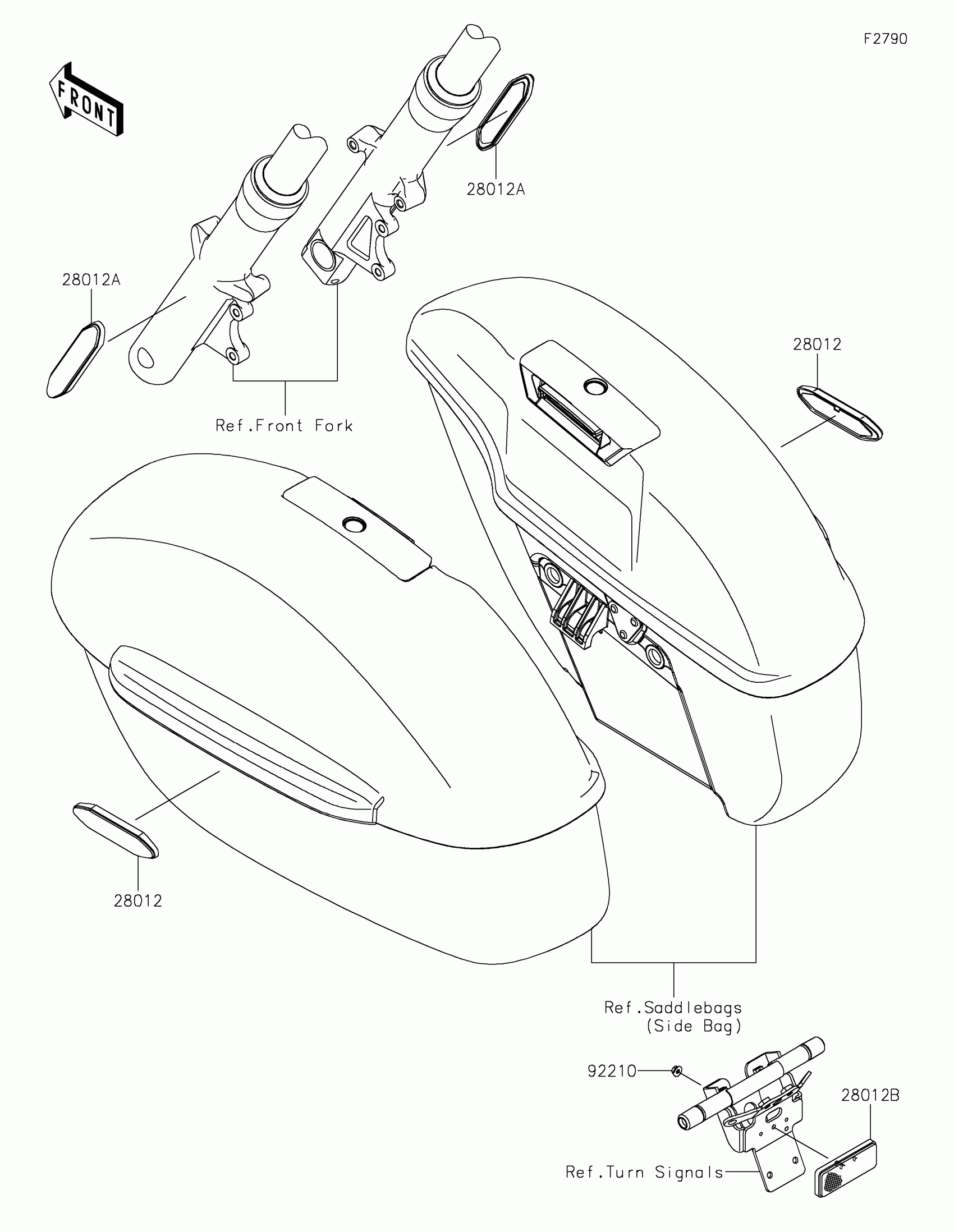 F2790

FRONT

28012A

28012A

Ref.Front Fork

28012

28012

Ref.Saddlebags
(Side Bag)

92210

28012B

Ref.Turn Signals