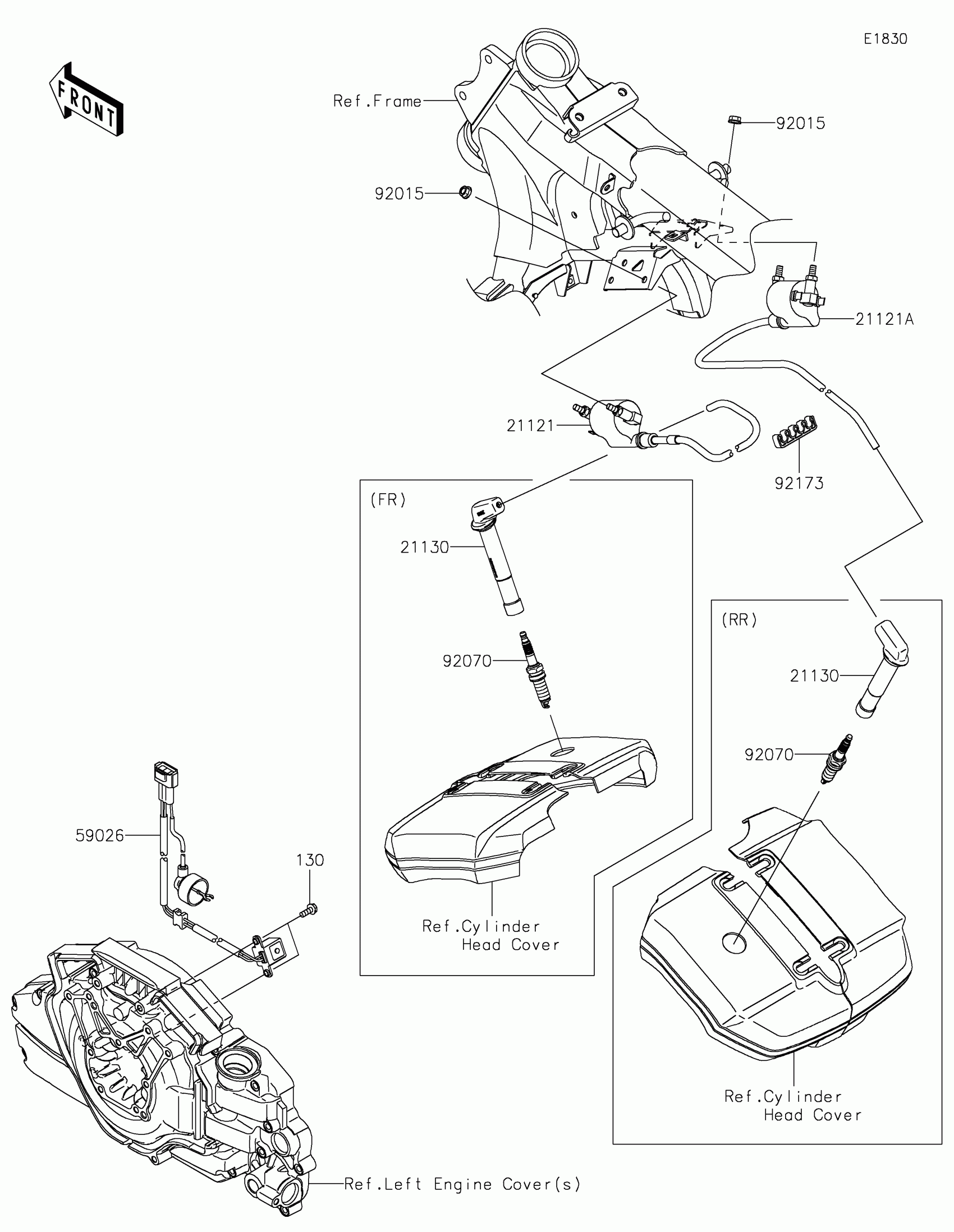 E1830

FRONT

Ref.Frame

92015

92015

21121A

21121

92173

(FR)

21130

92070

Ref.Cylinder Head Cover

(RR)

21130

92070

Ref.Cylinder Head Cover

59026

130

Ref.Left Engine Cover(s)