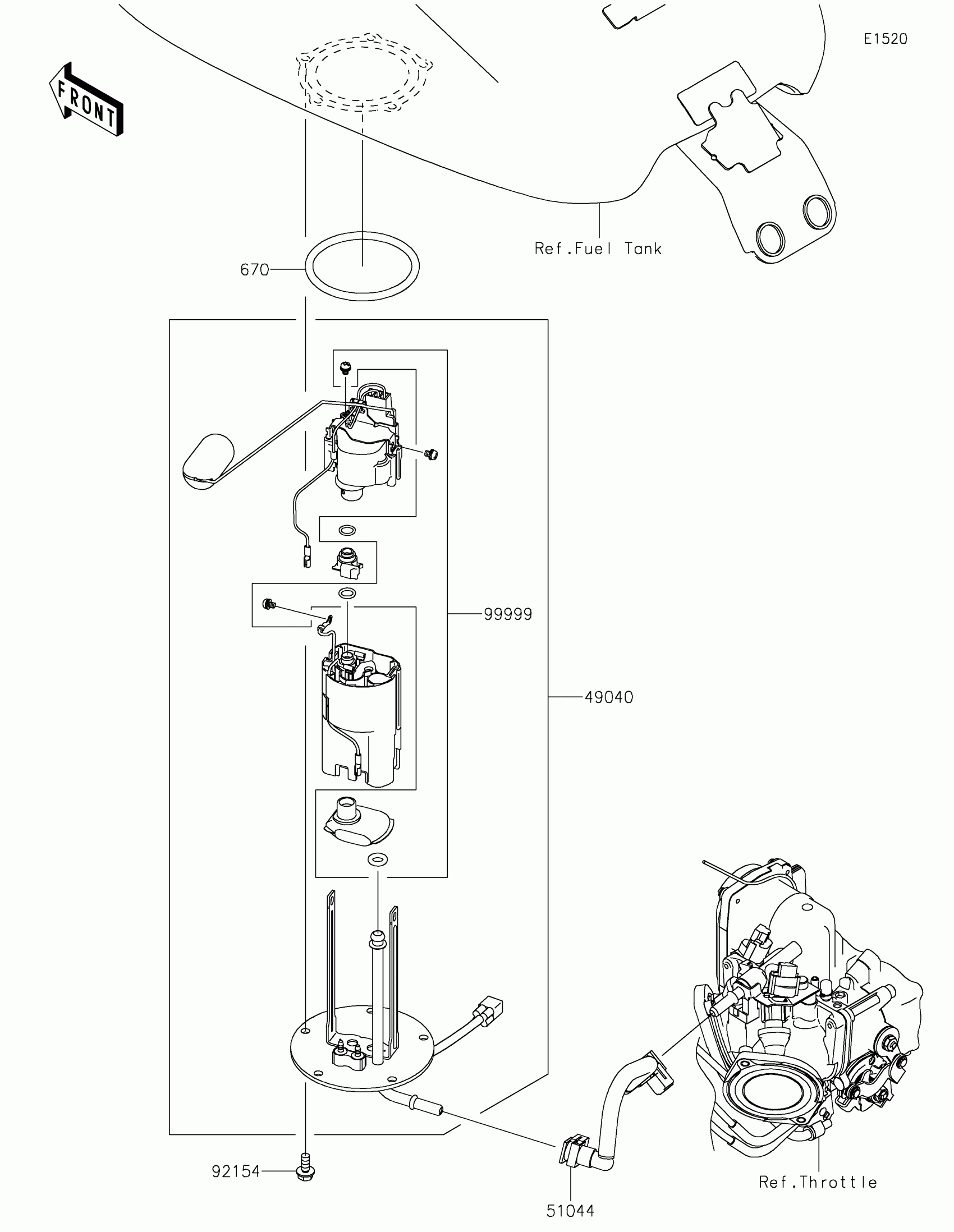 E1520

FRONT

Ref.Fuel Tank

670

99999

49040

92154

51044

Ref.Throttle