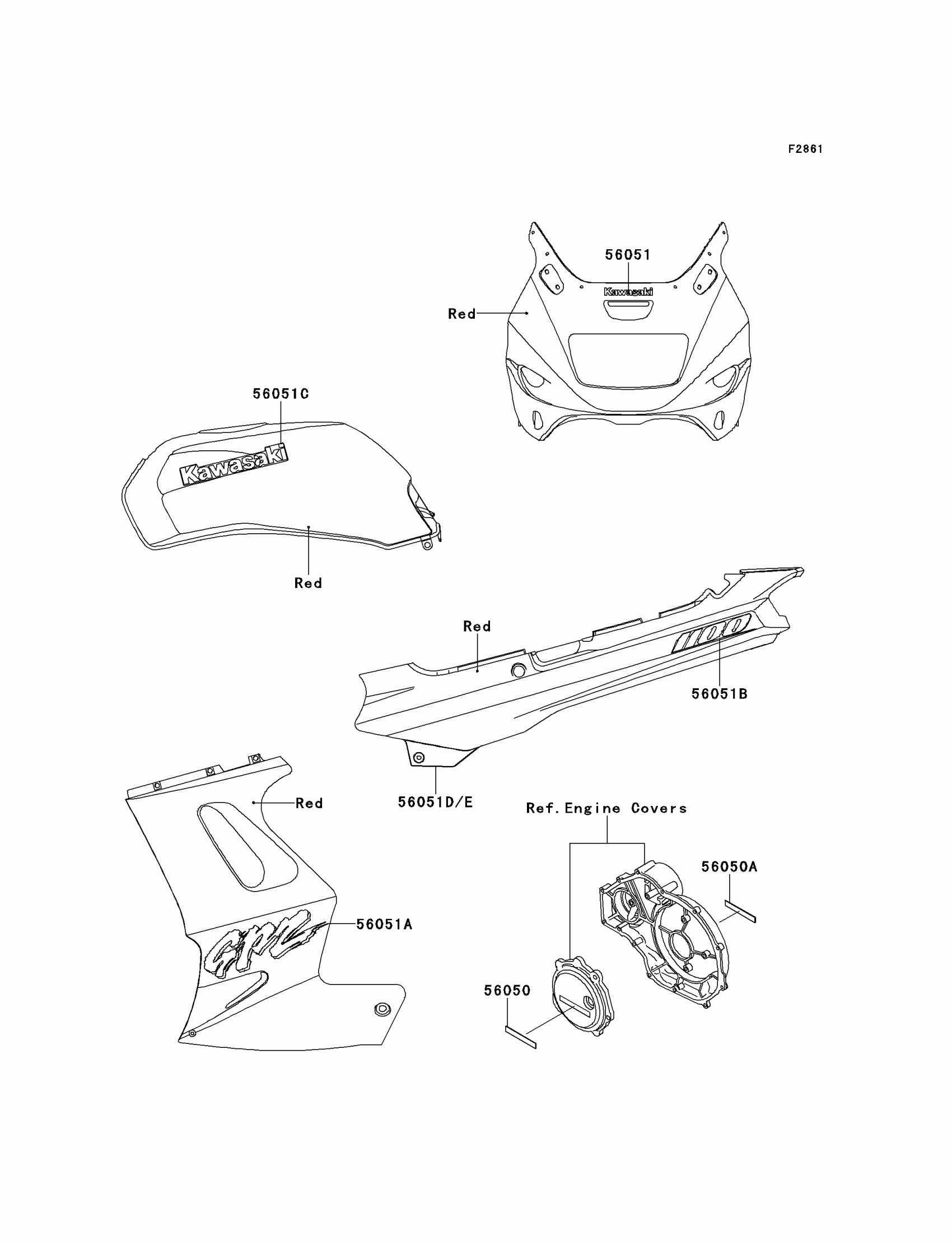 F2861

56051

Kawasaki

Red

56051C

Kawasaki

Red

Red

1100

56051B

56051D/E

Red

Ref.Engine Covers

56050A

GPZ

56051A

56050