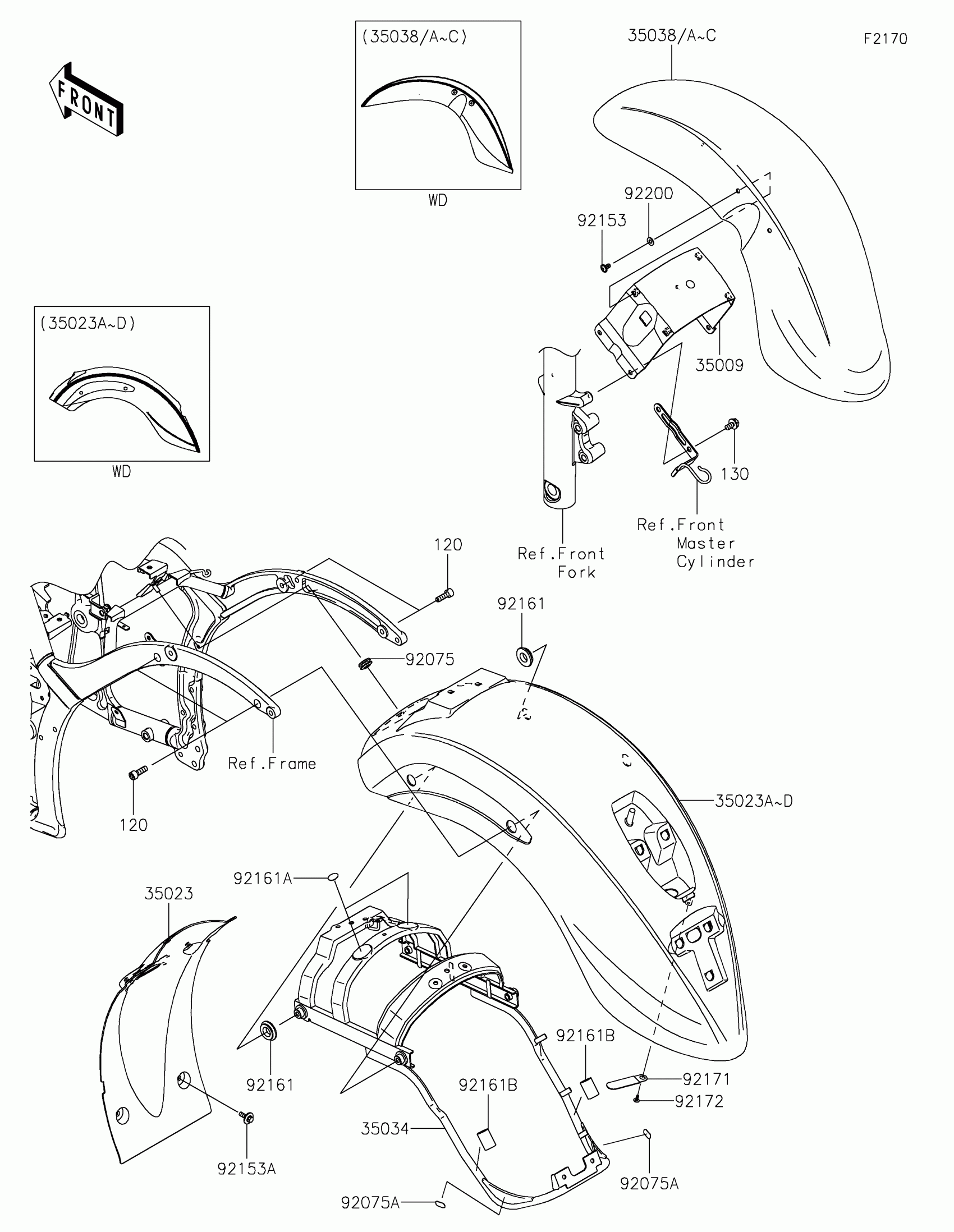 FRONT

(35038/A~C)

WD

35038/A~C

F2170

92200

92153

35009

(35023A~D)

WD

130

Ref.Front Master Cylinder

Ref.Front Fork

120

92161

92075

Ref.Frame

120

35023A~D

92161A

35023

92161B

92161

92161B

92171

92172

35034

92153A

92075A

92075A