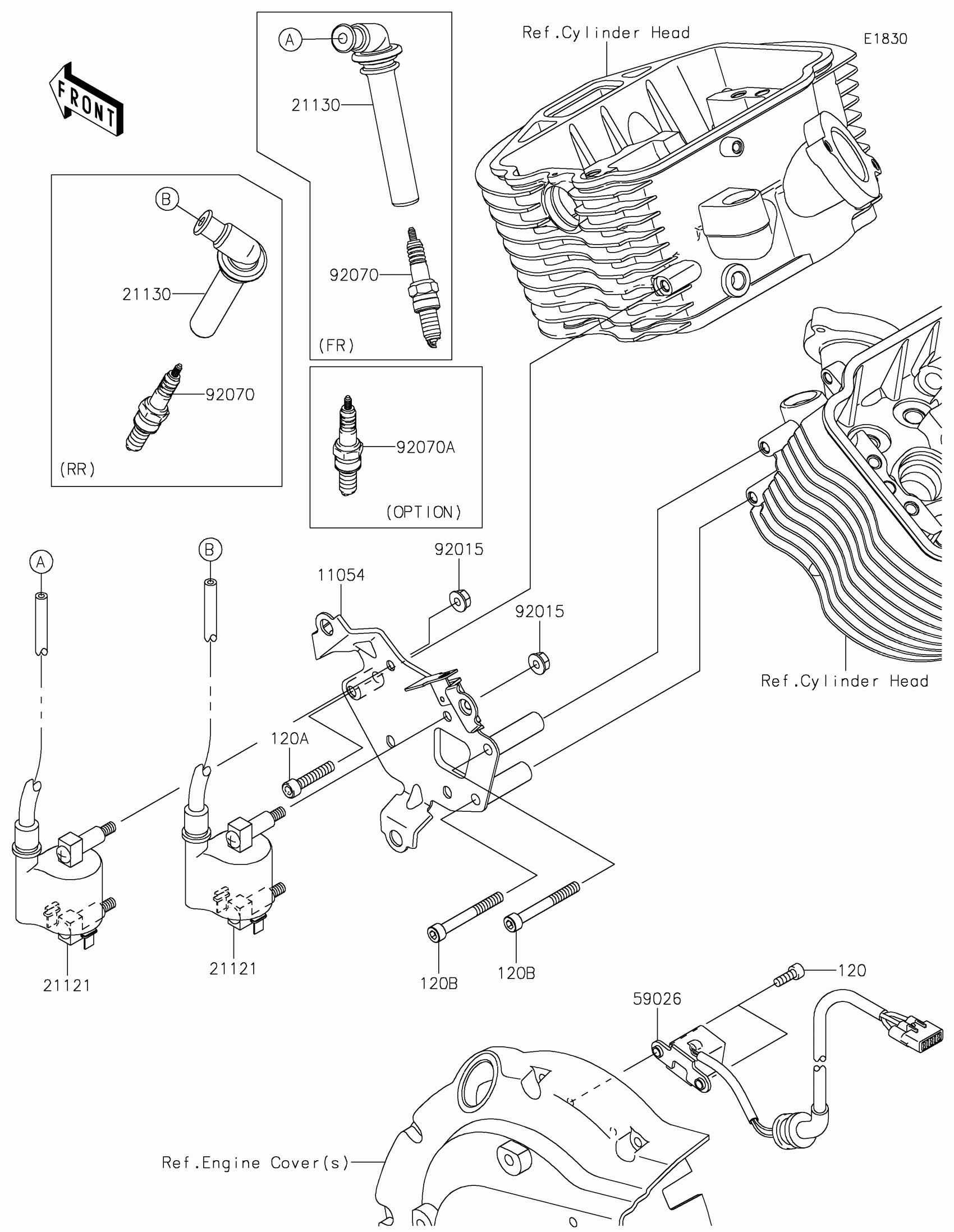 Ref.Cylinder Head
E1830
FRONT
A
21130
B
21130
92070
(FR)
92070
(RR)
92070A
(OPTION)
A
B
92015
11054
92015
Ref.Cylinder Head
120A
21121
21121
120B
120B
120
59026
Ref.Engine Cover(s)