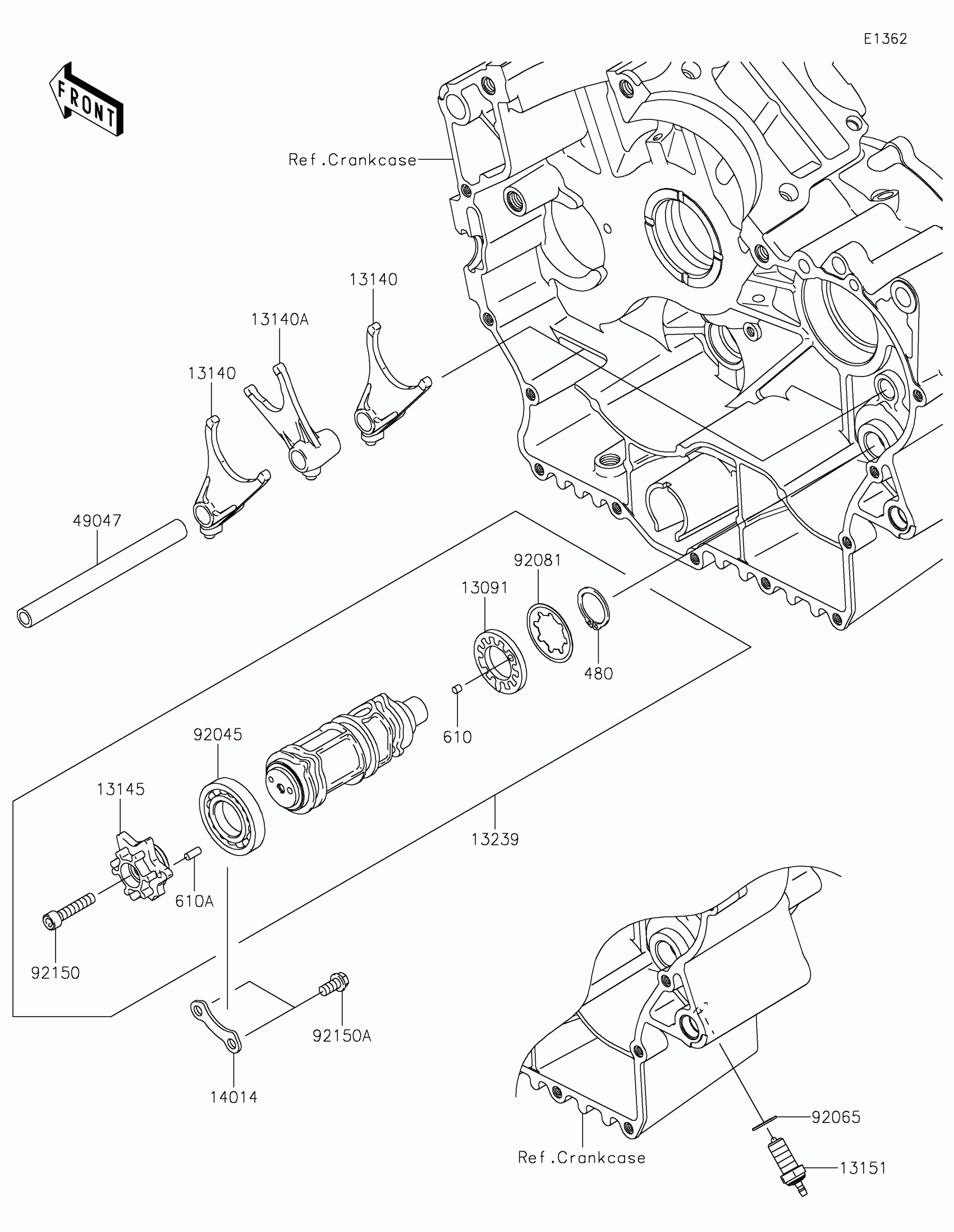 E1362

FRONT

Ref.Crankcase

13140

13140A

13140

49047

92081

13091

480

610

92045

13145

13239

610A

92150

92150A

14014

92065

Ref.Crankcase

13151