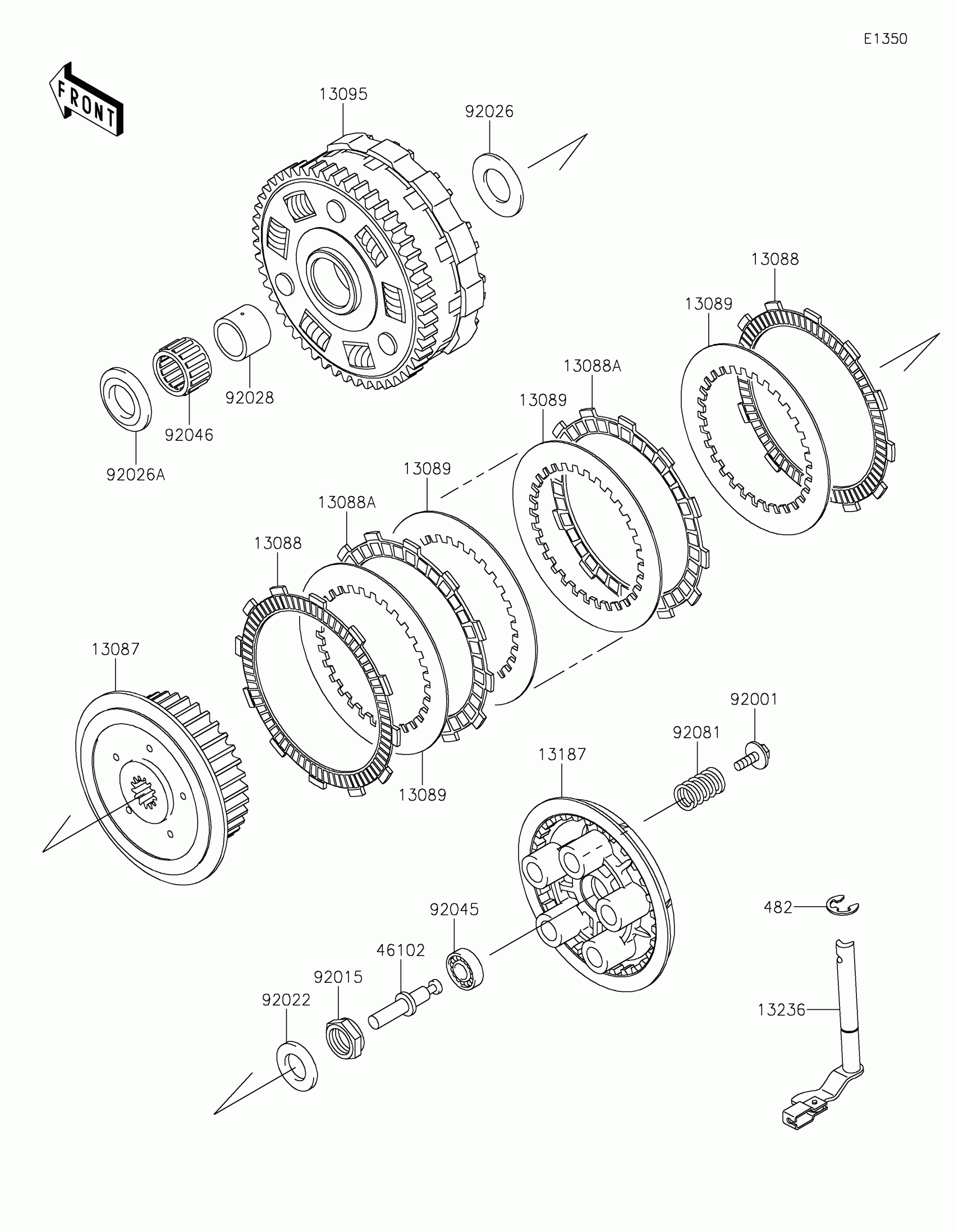 E1350

FRONT

13095

92026

13088

13089

13088A

13089

92028

92046

92026A

13089

13088A

13088

13087

13089

92001

92081

13187

482

92045

46102

92015

92022

13236