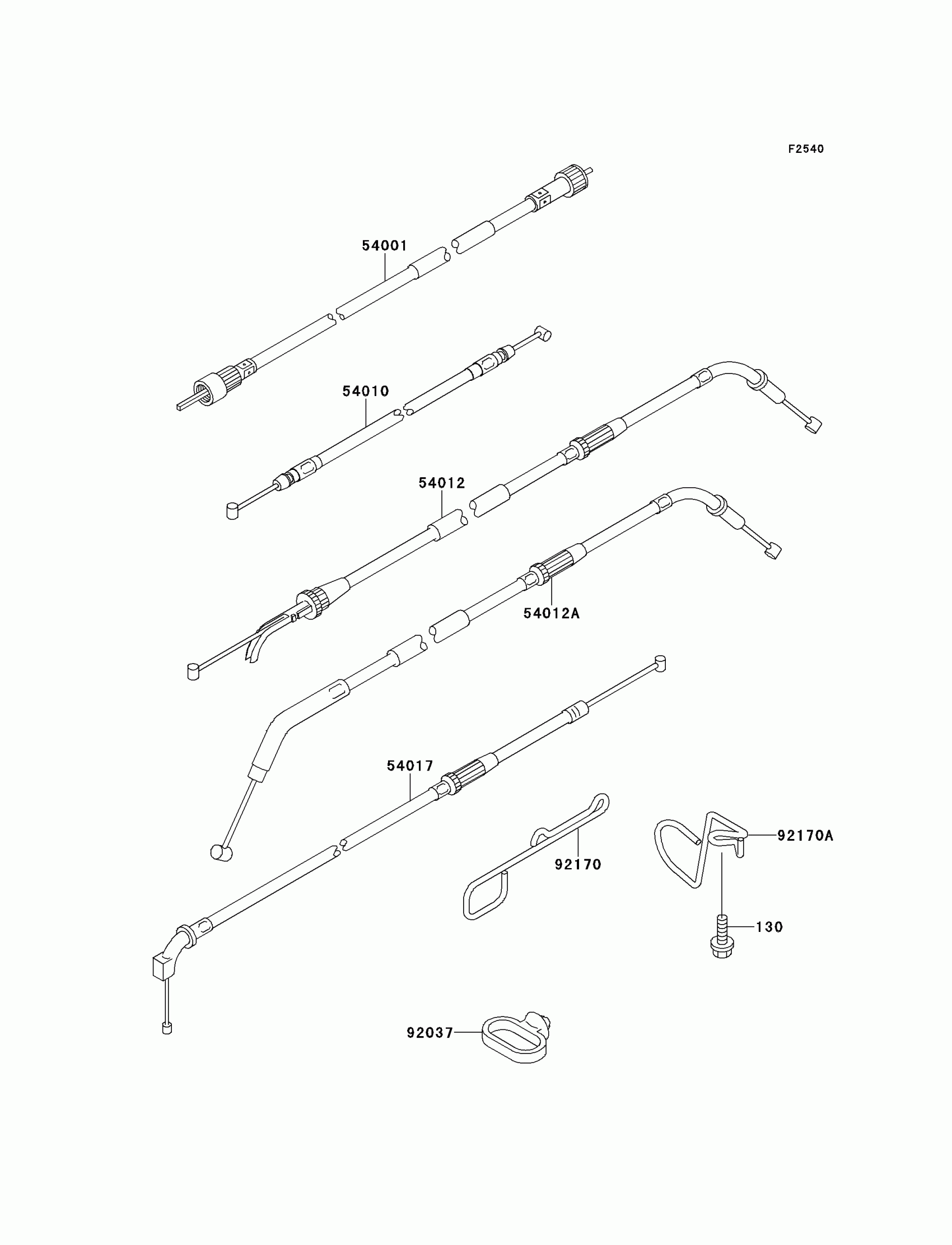 F2540

54001

54010

54012

54012A

54017

92170

92170A

130

92037