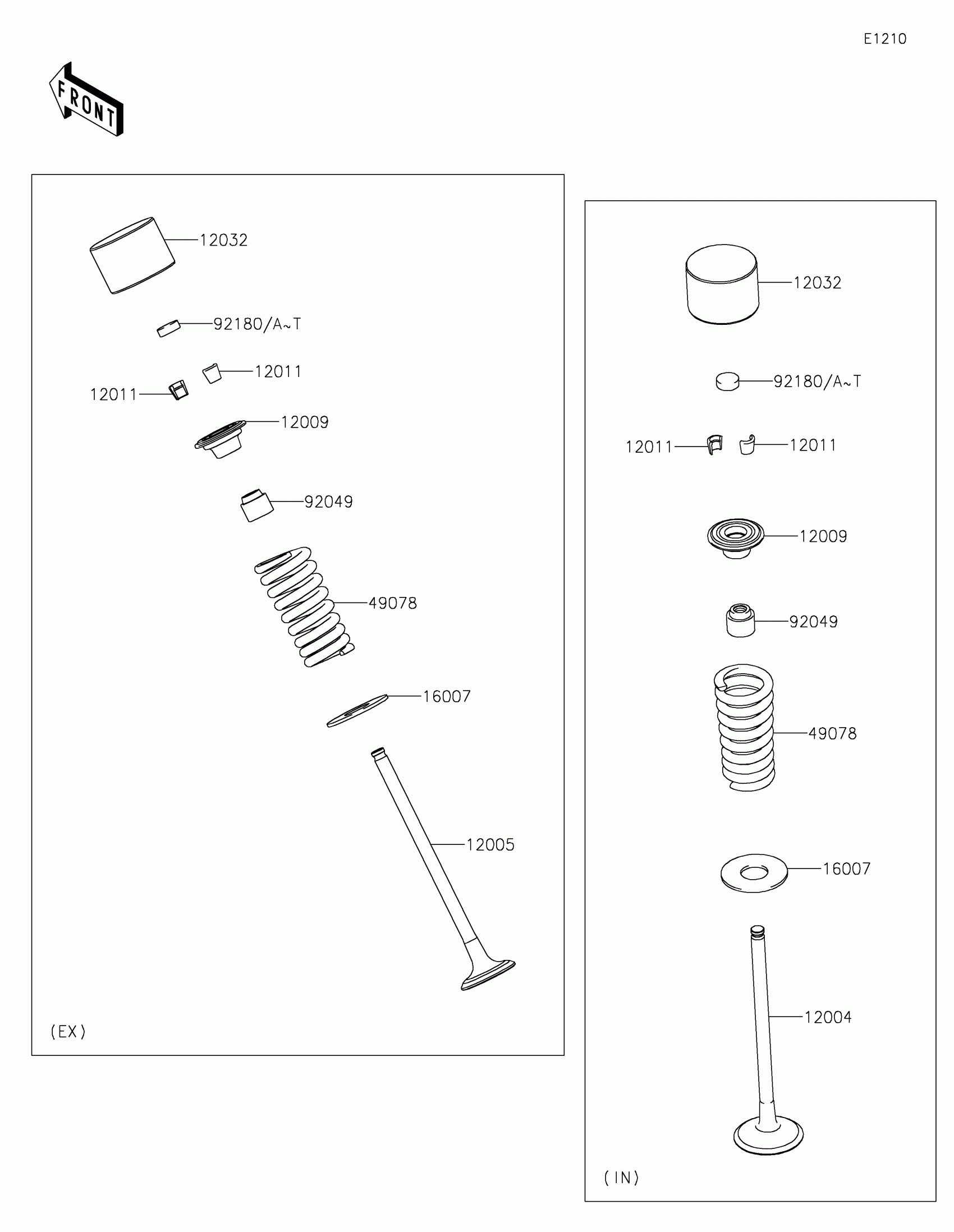 E1210

FRONT

12032
92180/A~T
12011
12011
12009
92049
49078
16007
12005
(EX)

12032
92180/A~T
12011
12011
12009
92049
49078
16007
12004
(IN)