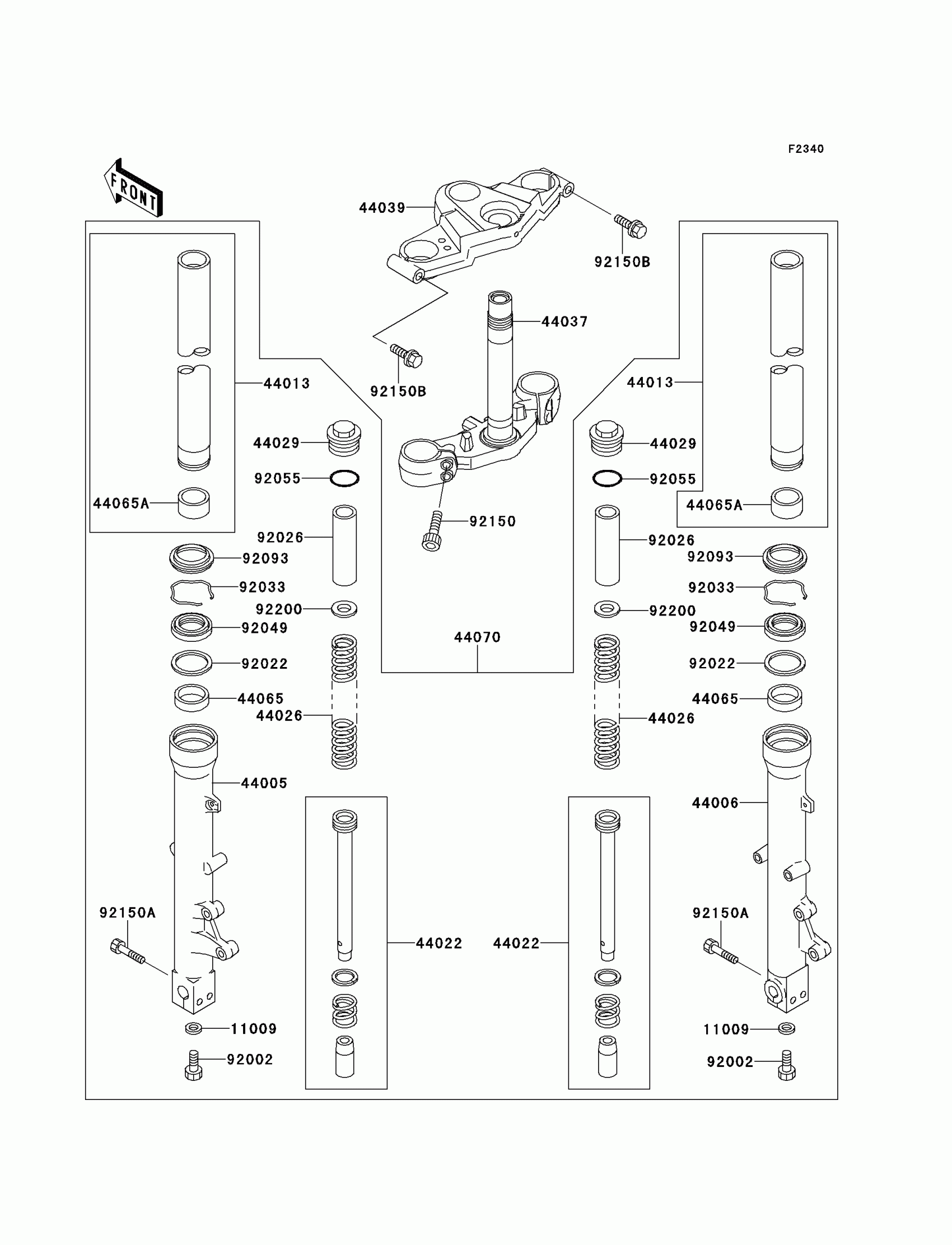 F2340

FRONT

44039
92150B
44037
92150B
44013
44013
44029
44029
92055
92055
44065A
44065A
92150
92026
92026
92093
92093
92033
92033
92200
92200
92049
92049
44070
92022
92022
44065
44065
44026
44026
44005
44006
92150A
92150A
44022
44022
11009
11009
92002
92002