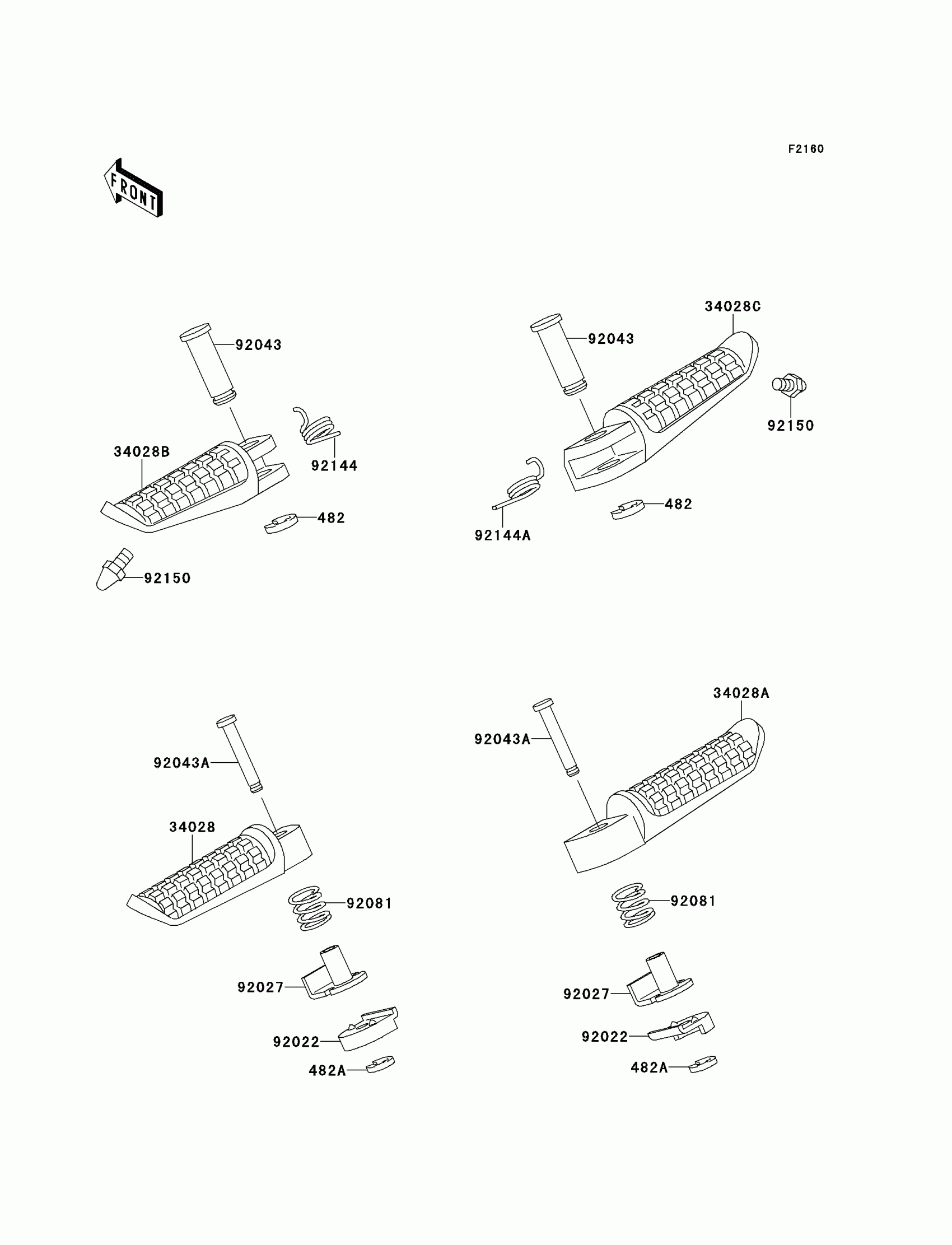 F2160

FRONT

92043
34028B
92144
482
92150

34028C
92043
92150
482
92144A

92043A
34028
92081
92027
92022
482A

34028A
92043A
92081
92027
92022
482A