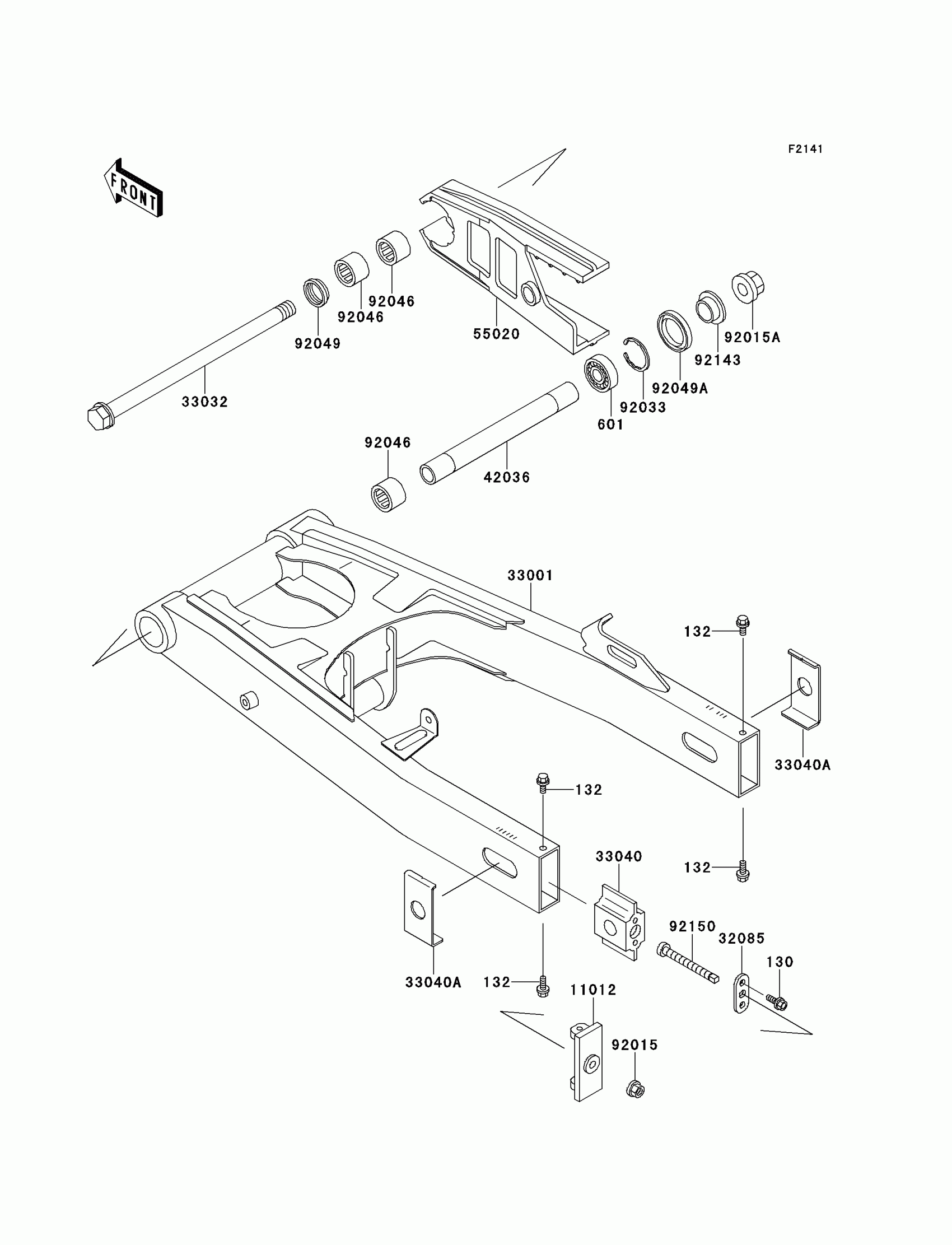 F2141

FRONT

92046
92046
92049
55020
92015A
92143
92049A
92033
601
33032
92046
42036
33001
132
33040A
132
132
33040
92150
32085
130
33040A
132
11012
92015