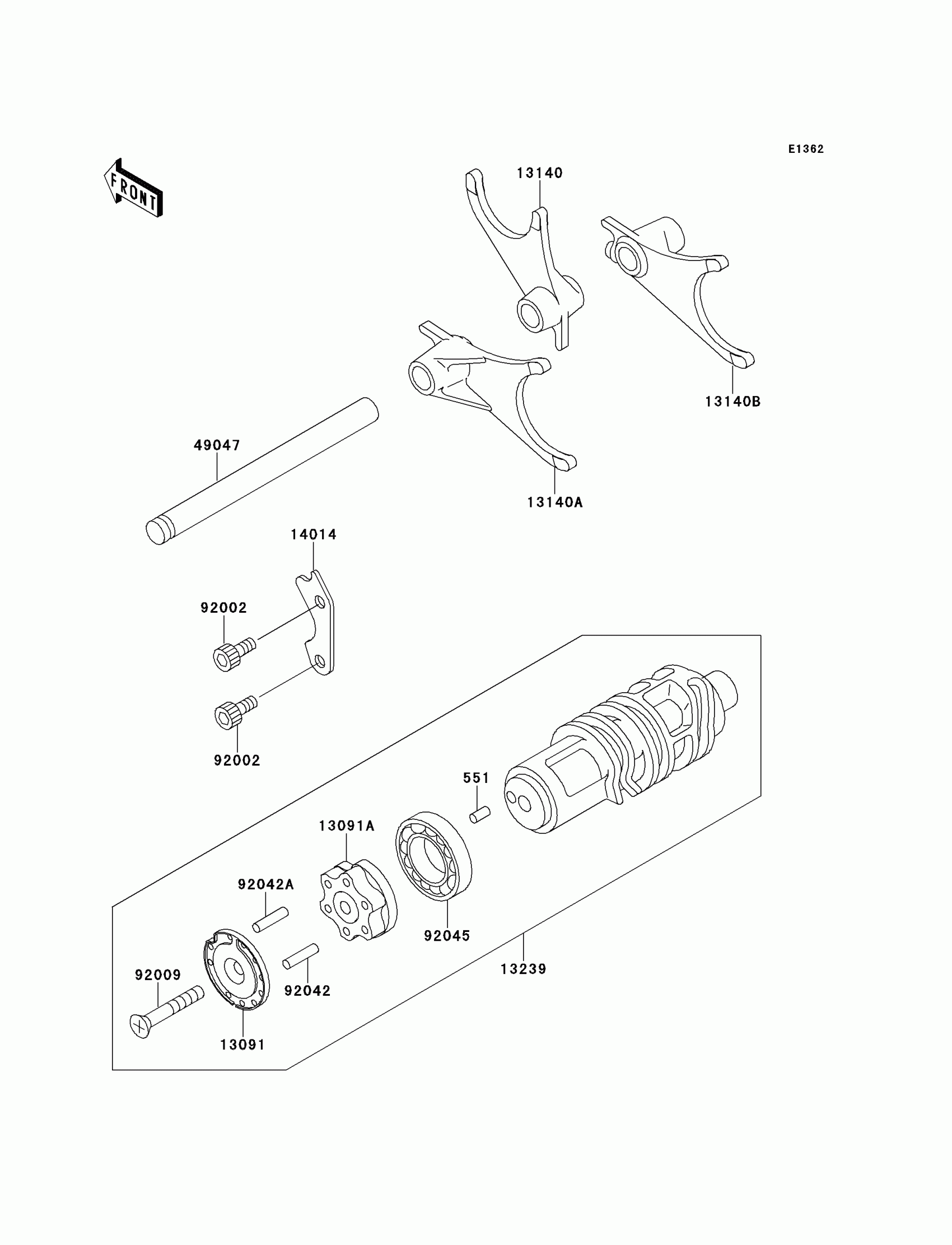 E1362

FRONT

13140

13140B

49047

13140A

14014

92002

92002

551

13091A

92042A

92045

13239

92009

92042

13091