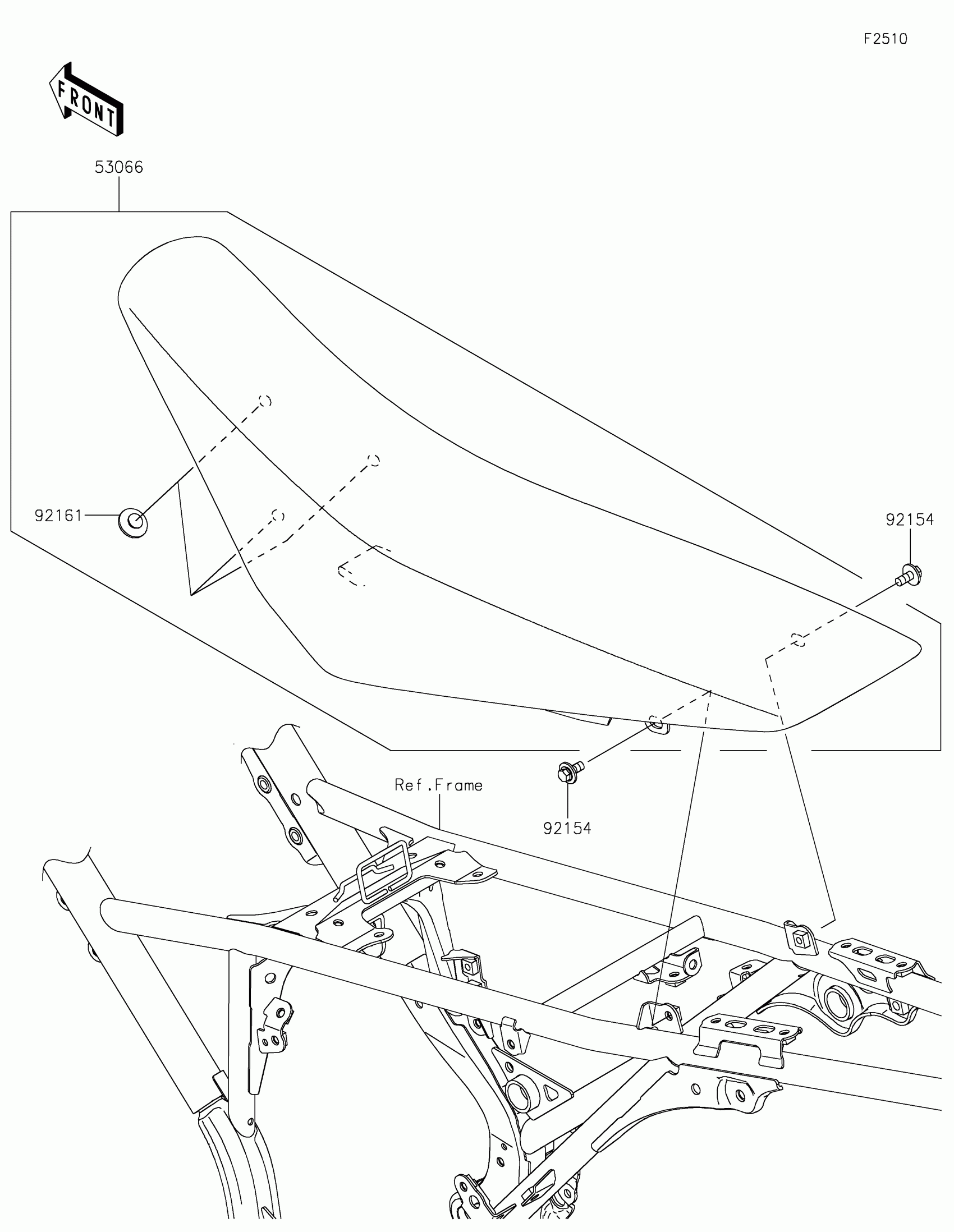 F2510

FRONT

53066

92161

92154

Ref.Frame

92154