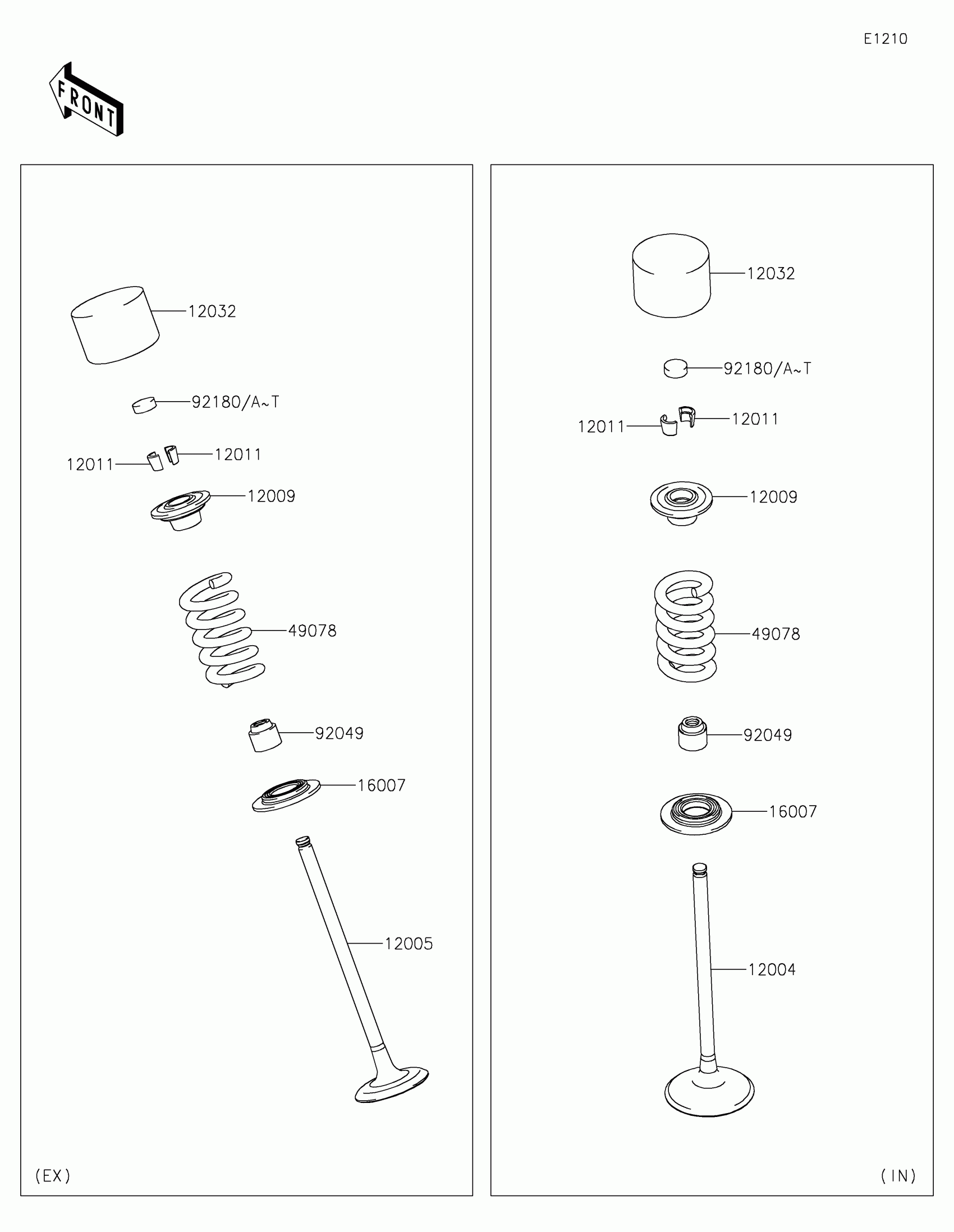 E1210

FRONT

12032

92180/A~T

12011

12011

12009

49078

92049

16007

12005

(EX)

12032

92180/A~T

12011

12011

12009

49078

92049

16007

12004

(IN)