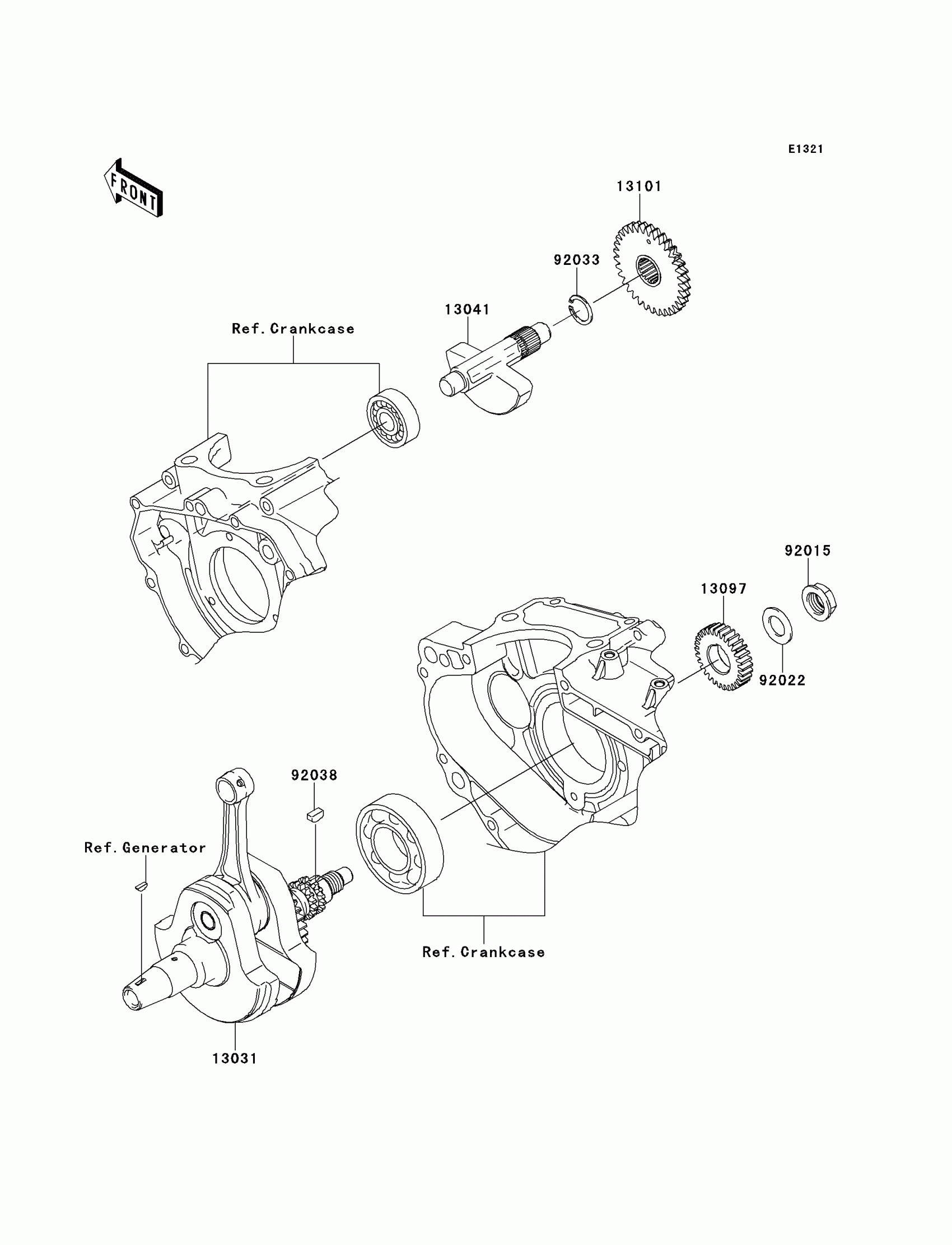 E1321

FRONT

13101

92033

13041

Ref. Crankcase

92015

13097

92022

92038

Ref. Generator

Ref. Crankcase

13031