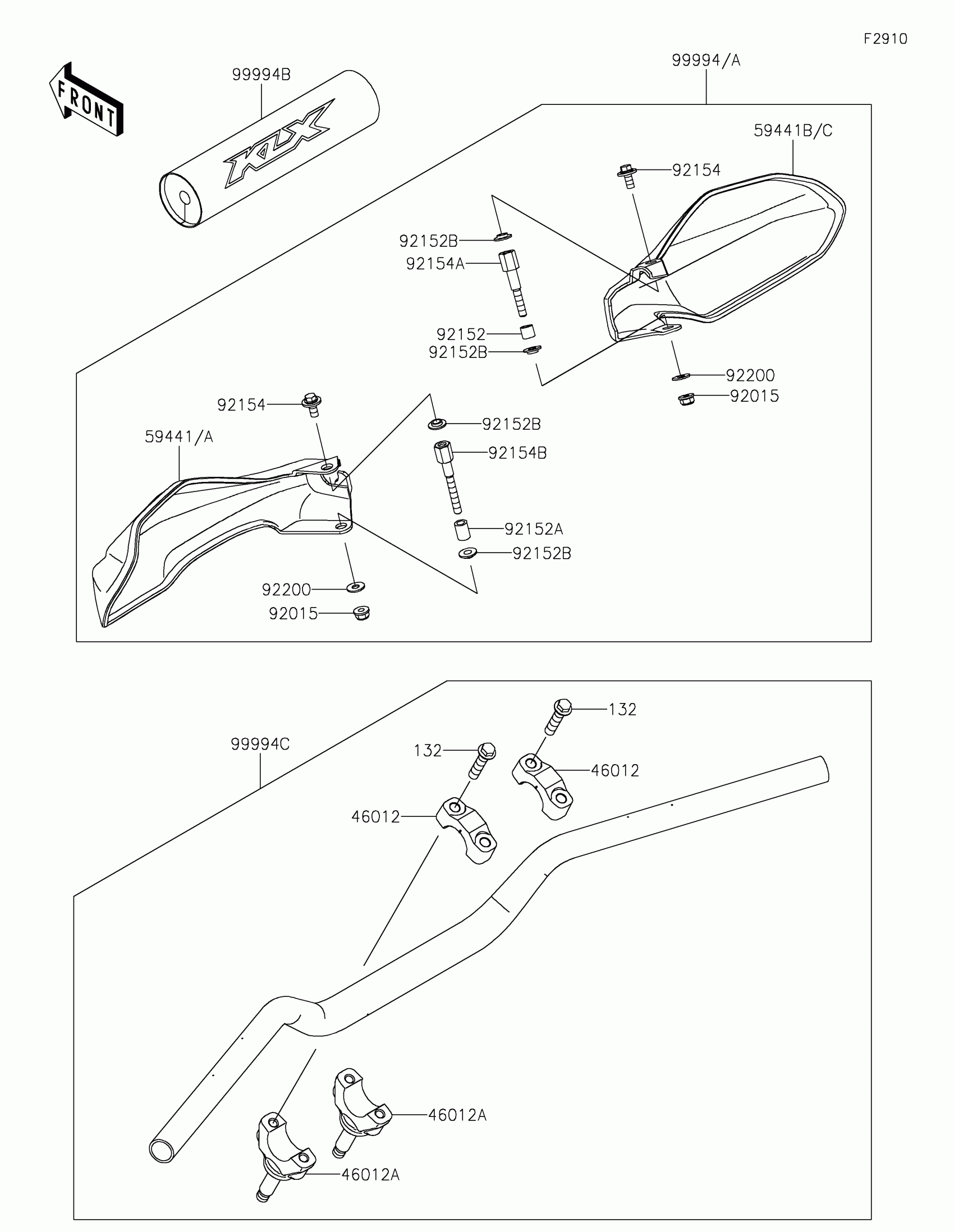 F2910

FRONT

99994B

KLX

99994/A

59441B/C

92154

92152B

92154A

92152

92152B

92200

92015

92154

59441/A

92152B

92154B

92152A

92152B

92200

92015

99994C

132

132

46012

46012

46012A

46012A