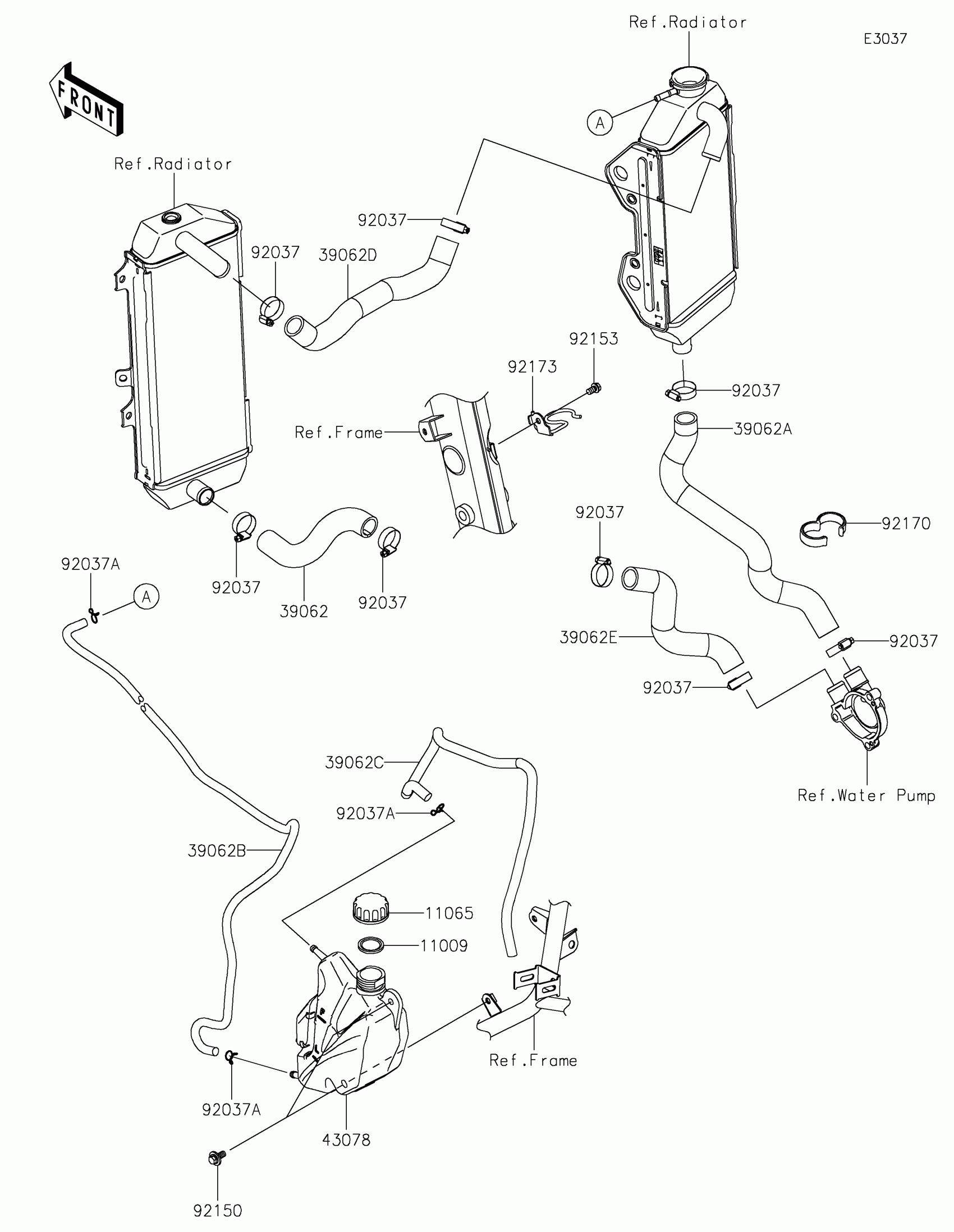 Ref.Radiator

E3037

FRONT

A

Ref.Radiator

92037

92037

39062D

92153

92173

92037

Ref.Frame

39062A

92037

92170

92037A

A

92037

39062

92037

39062E

92037

92037

39062C

92037A

Ref.Water Pump

39062B

11065

11009

Ref.Frame

92037A

43078

92150