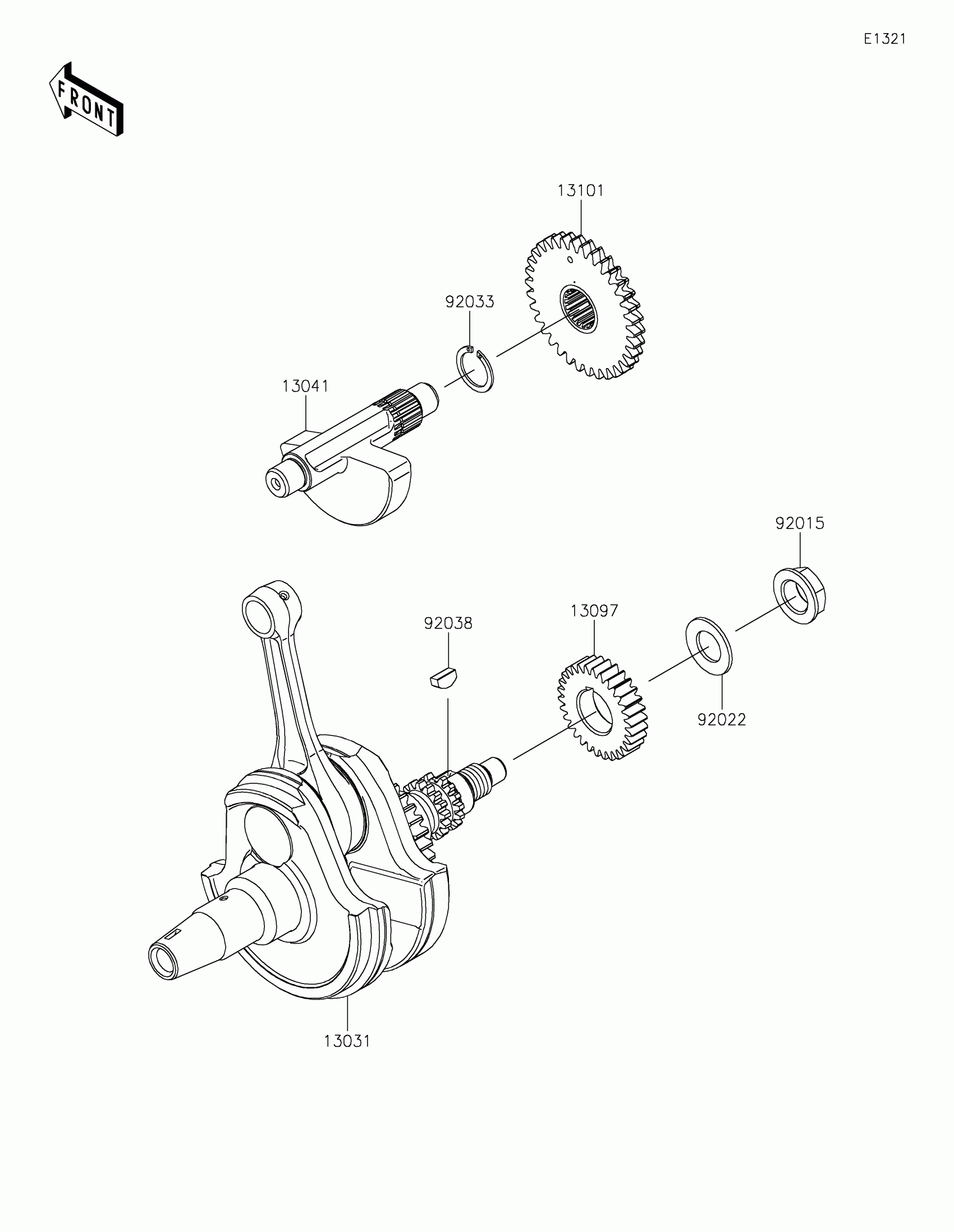 E1321

FRONT

13101

92033

13041

92015

92038

13097

92022

13031