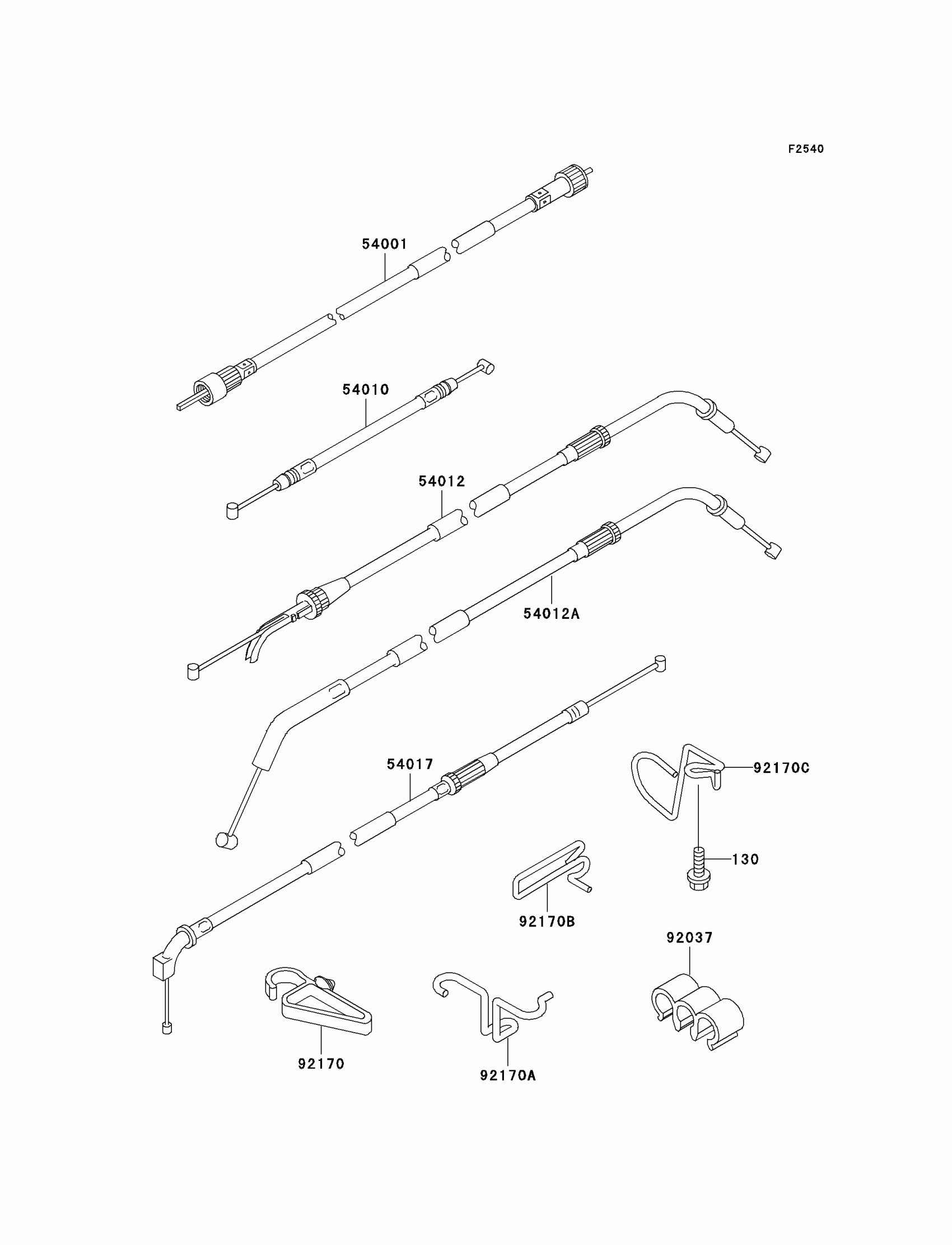 F2540

54001

54010

54012

54012A

54017

92170C

130

92170B

92037

92170

92170A