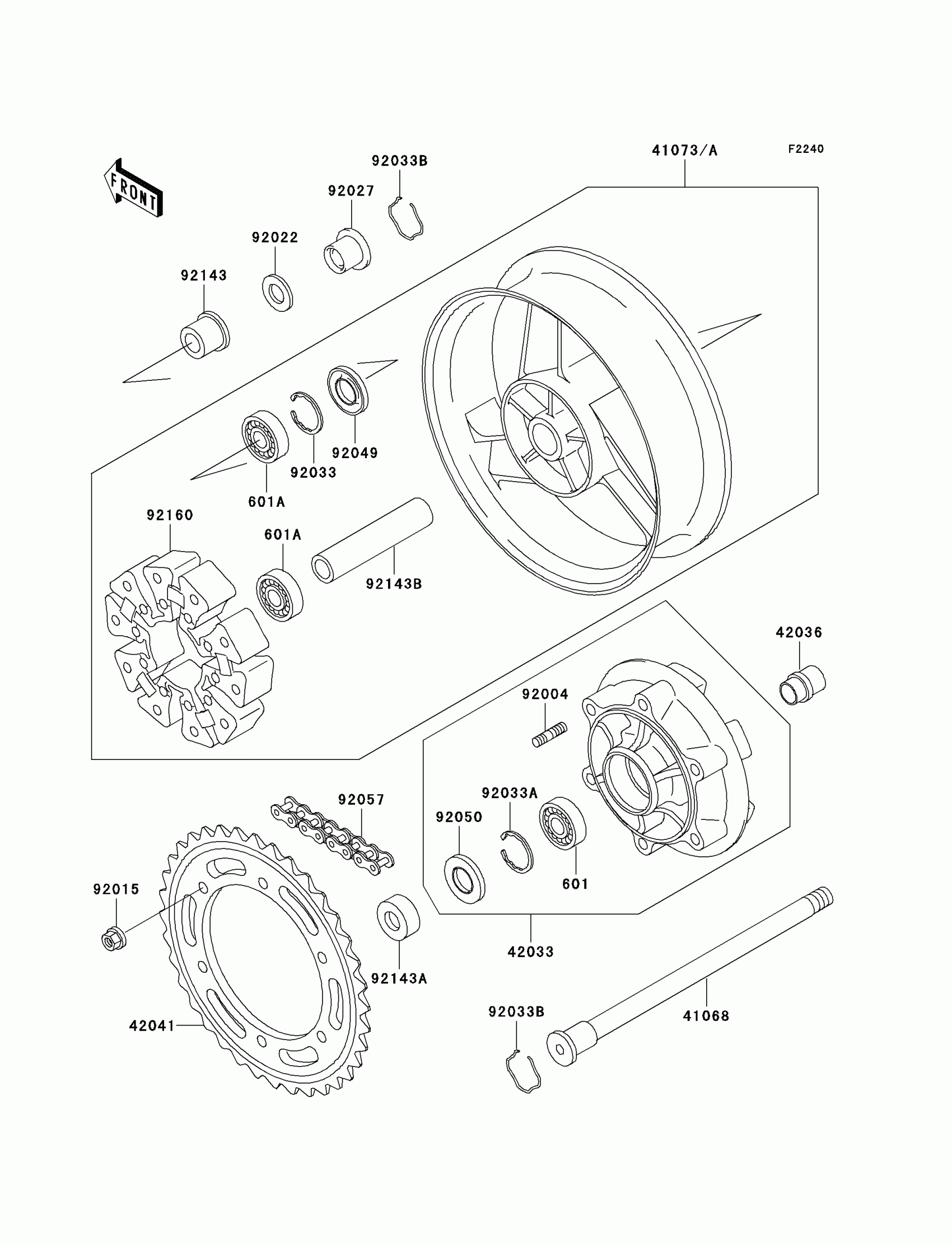 FRONT

92033B

41073/A

F2240

92027

92022

92143

92049

92033

601A

92160

601A

92143B

42036

92004

92057

92033A

92050

601

92015

42033

92143A

42041

92033B

41068