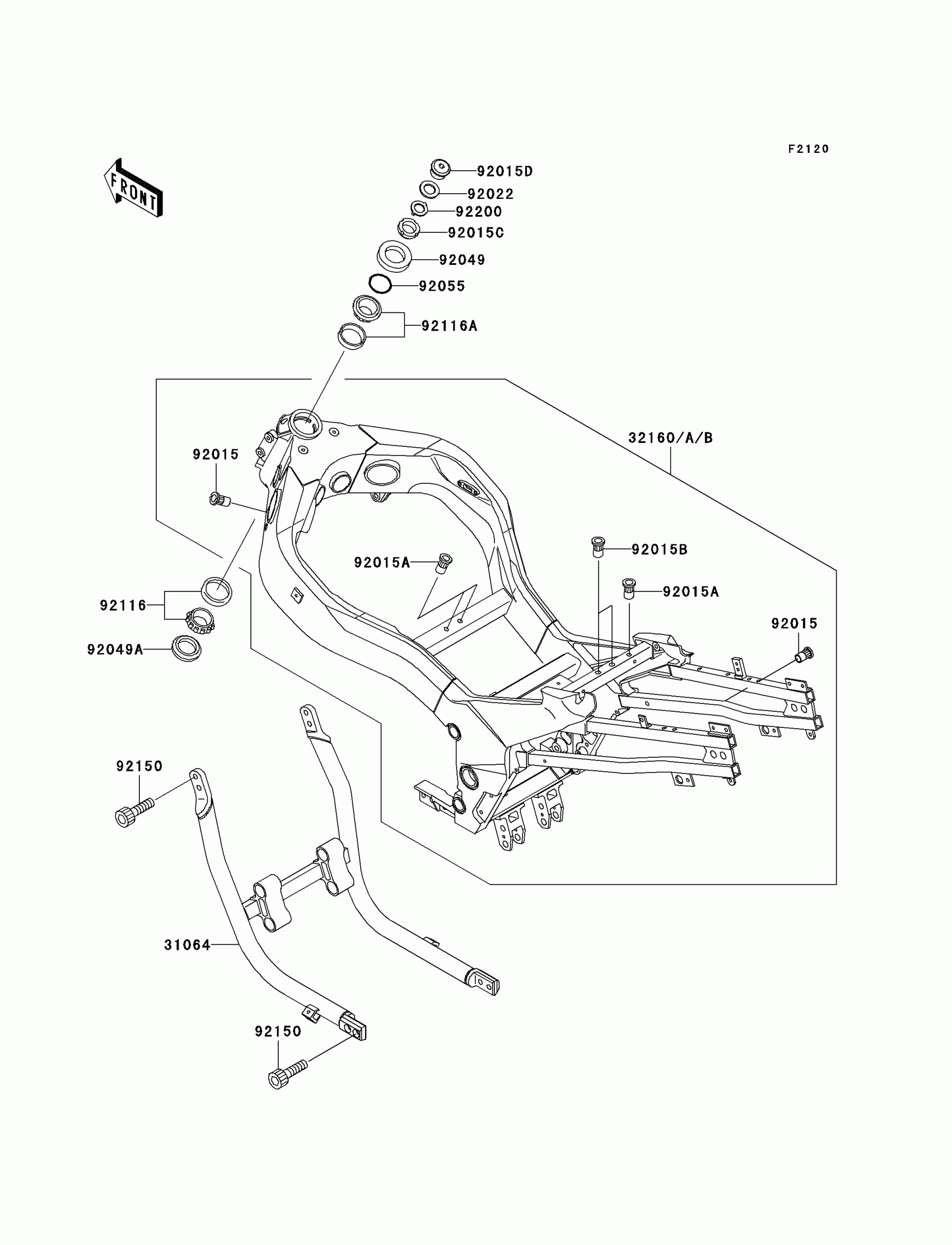 F2120

FRONT

92015D
92022
92200
92015C
92049
92055
92116A
32160/A/B
92015
92015B
92015A
92015A
92015
92116
92049A
92150
31064
92150