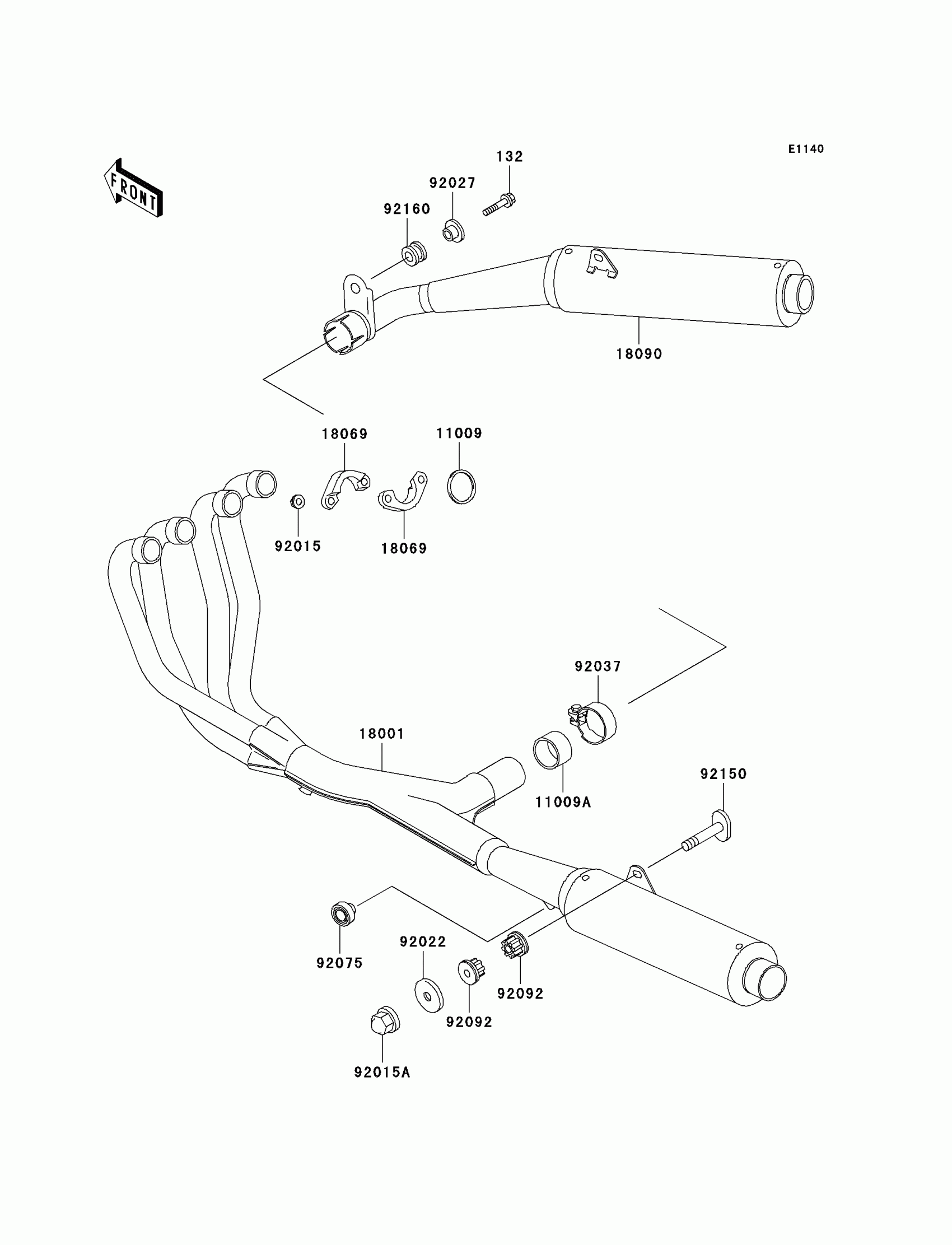 E1140

FRONT

132

92027

92160

18090

18069

11009

92015

18069

92037

18001

11009A

92150

92075

92022

92092

92092

92015A