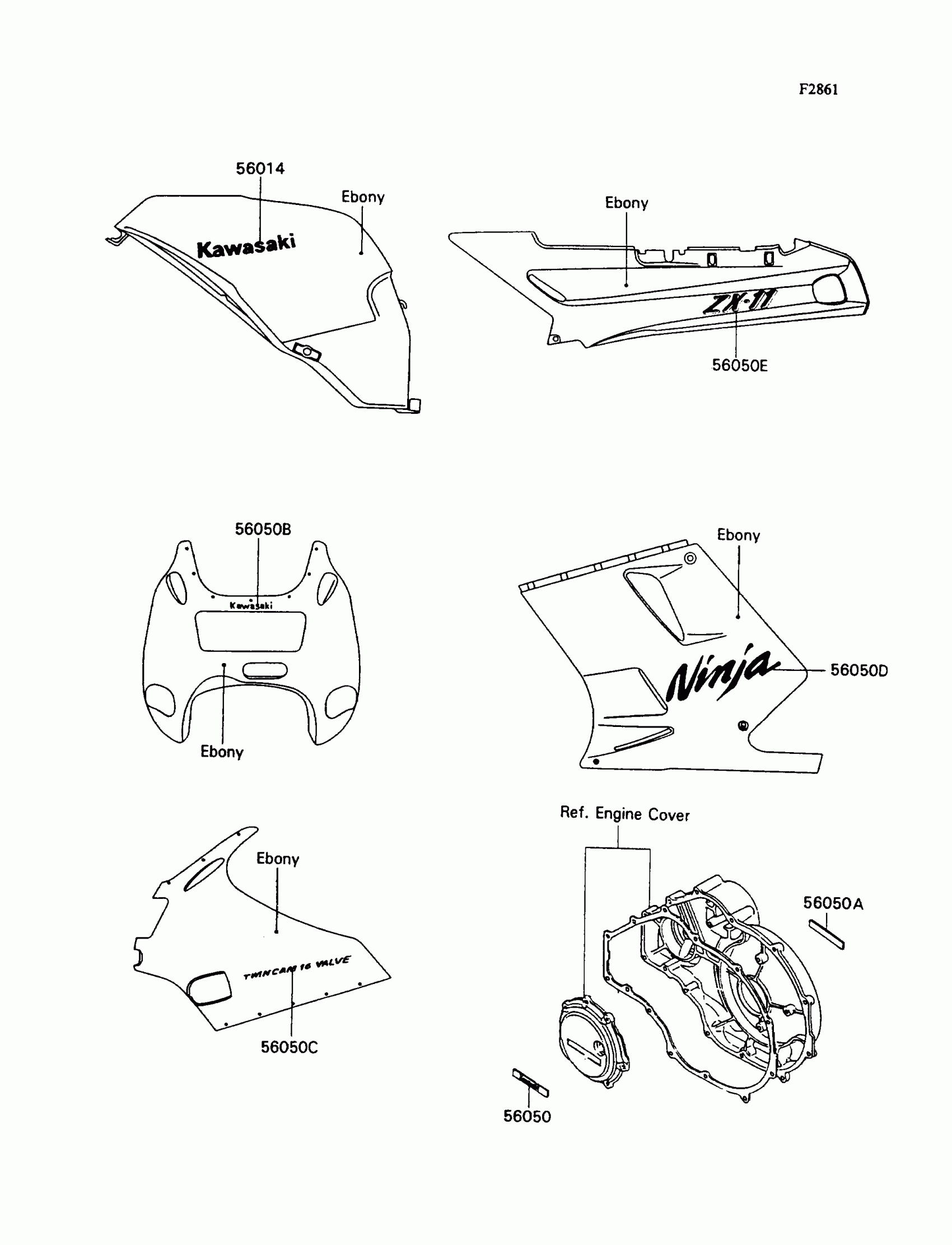 F2861

56014
Ebony
Kawasaki

Ebony
ZX-11
56050E

56050B
Kawasaki
Ebony

Ebony
Ninja
56050D

Ebony
TWINCAM 16 VALVE
56050C

Ref. Engine Cover
56050A
56050